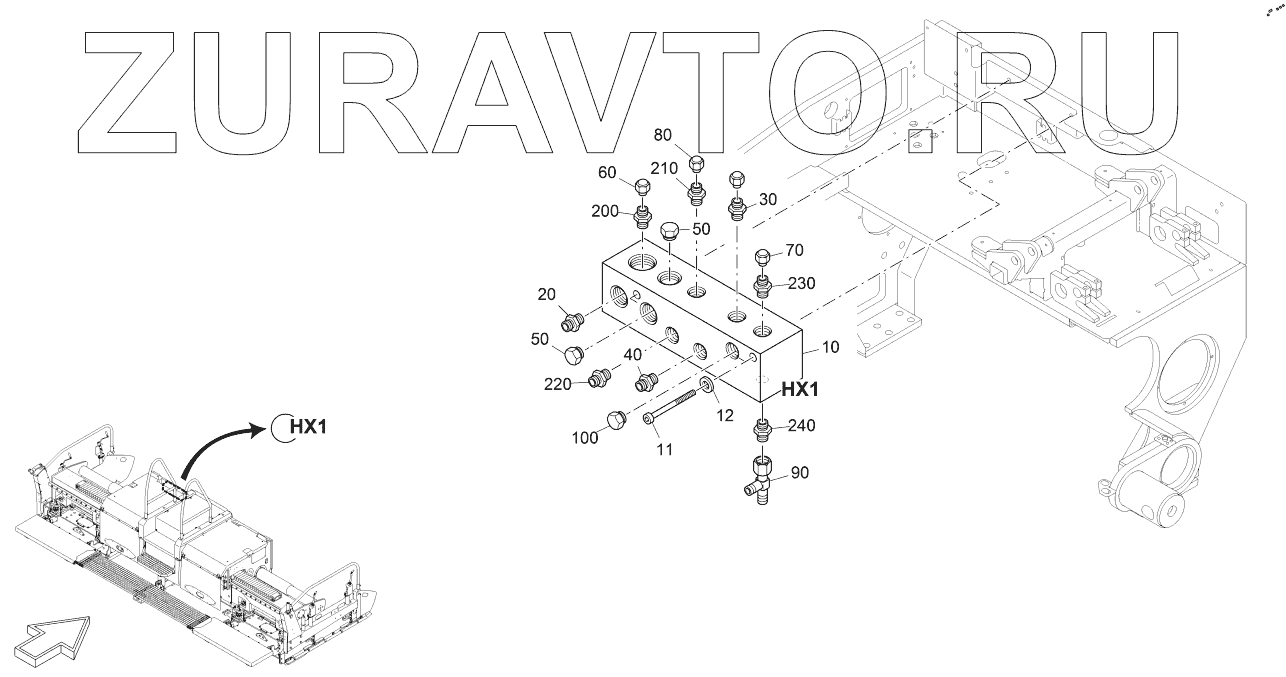 ZURAVTO.RU

80
60
210
30
200
50
70
230
20
50
40
10
220
HX1
12
100
11
240
90
HX1