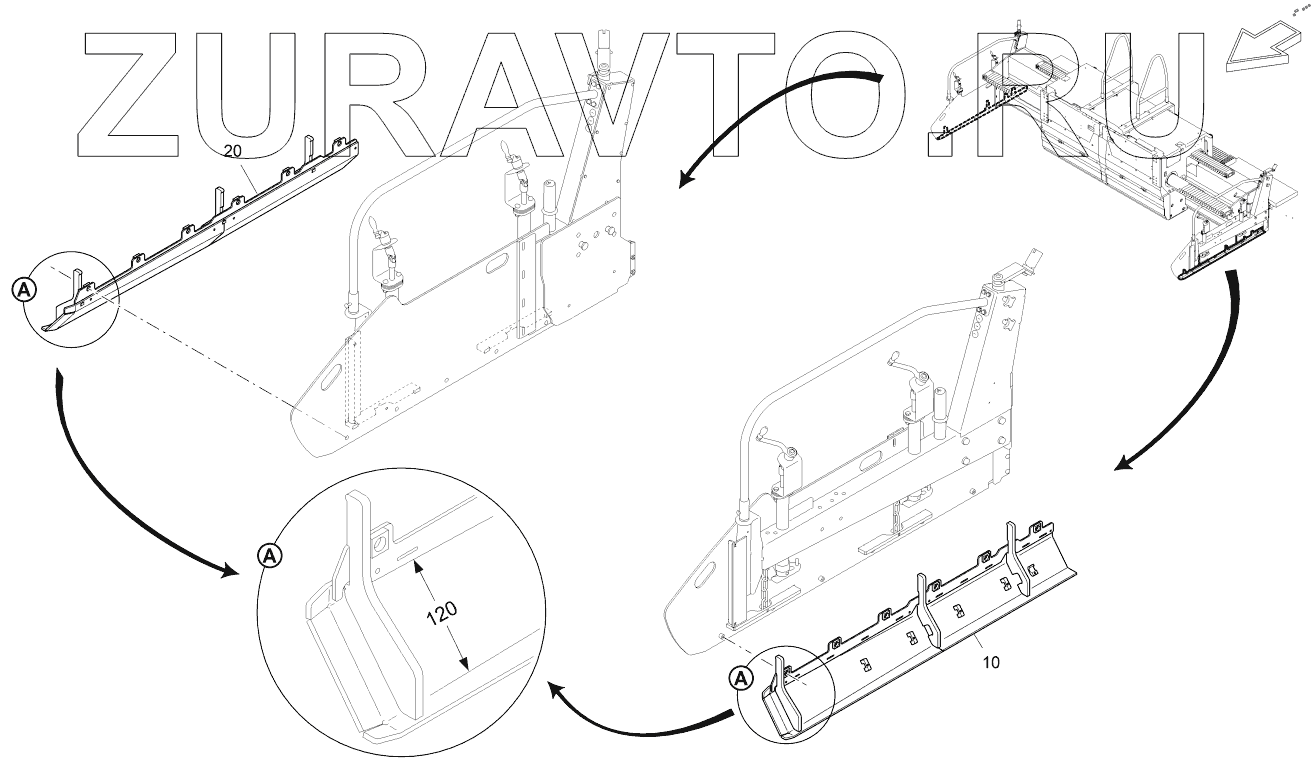 ZURAVTO.RU

20

A

A

120

A

10