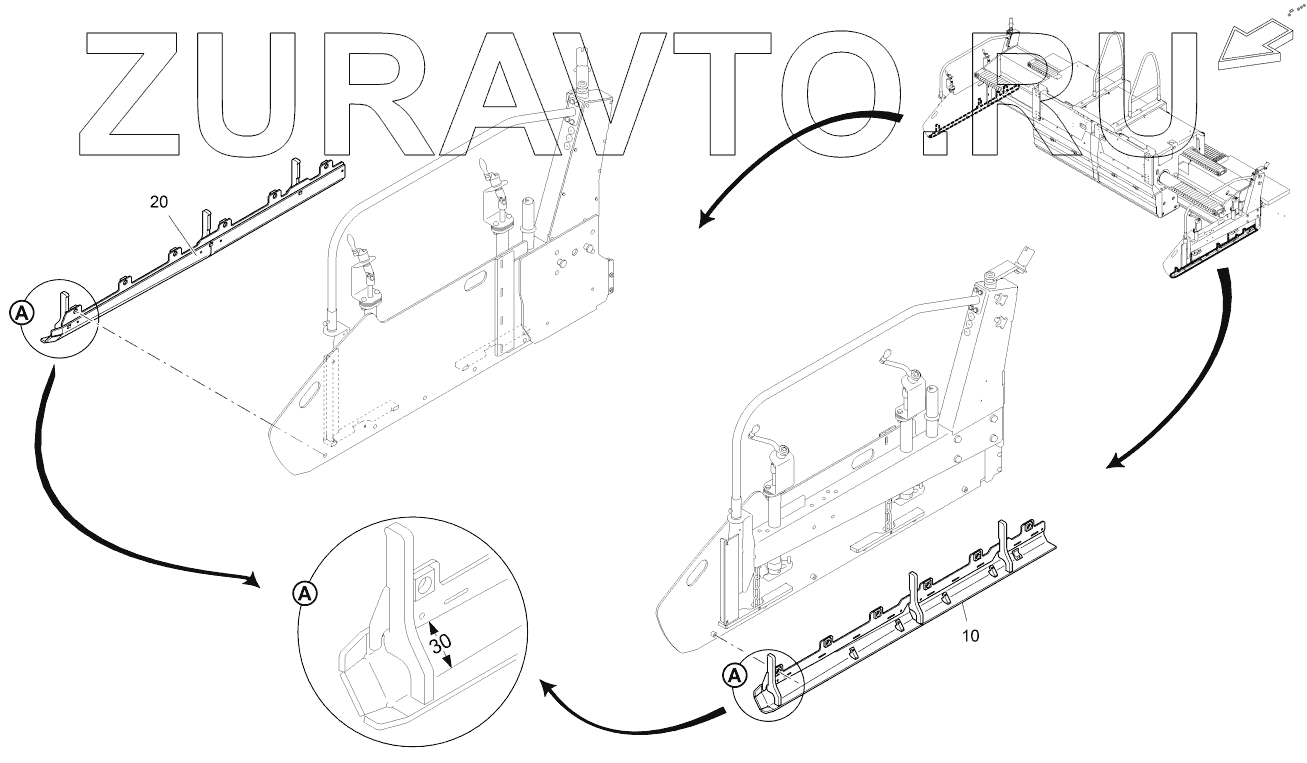 ZURAVTO.RU

20

A

A

30

10

A