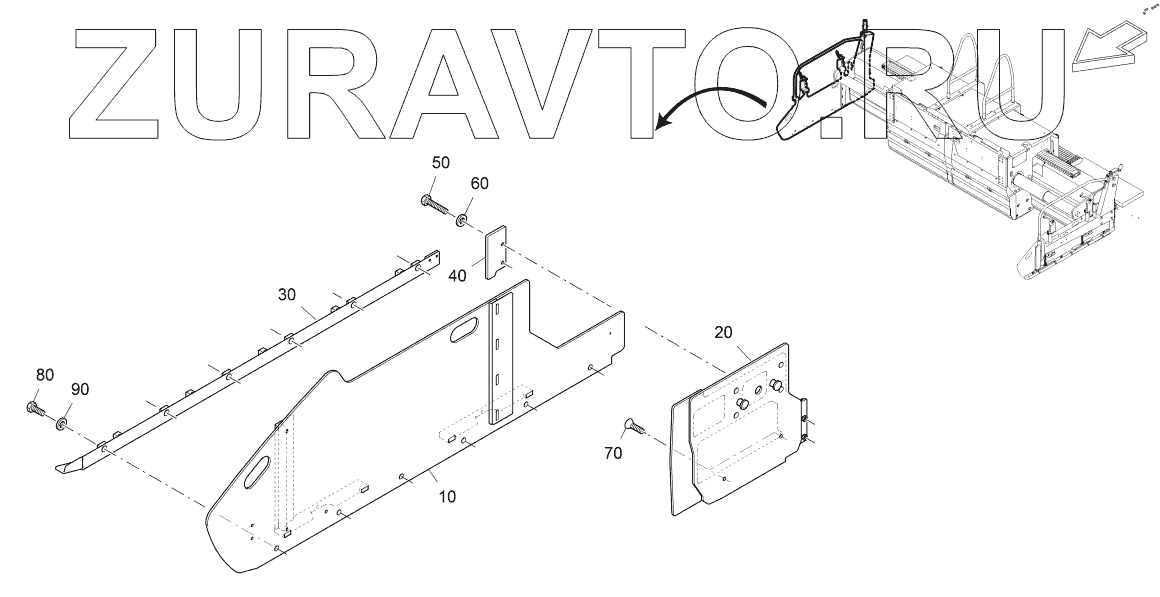 ZURAVTO.RU

50
60
40
30
20
80
90
70
10