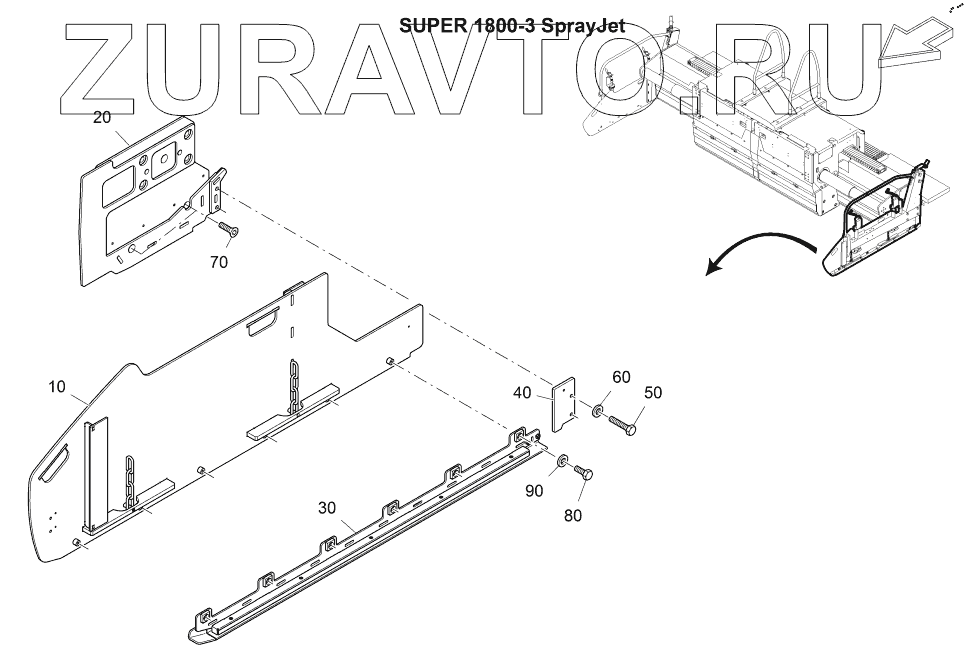 SUPER 1800-3 SprayJet

ZURAVTO.RU

20

70

10

40

60

50

90

80

30