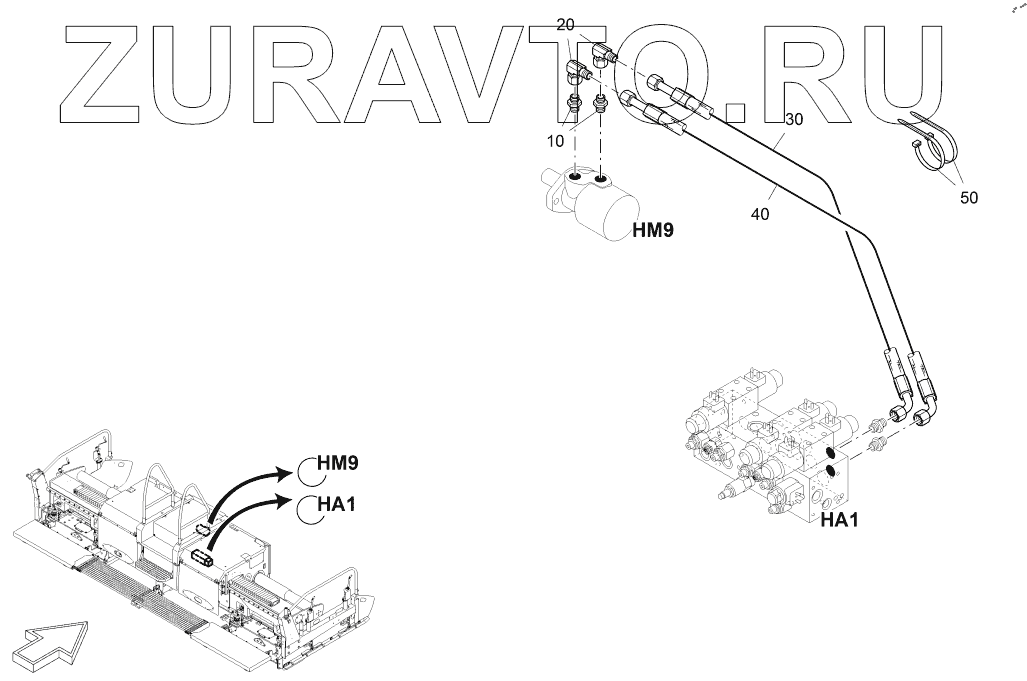 ZURAVTO.RU

20

10

30

40

50

HM9

HM9

HA1

HA1