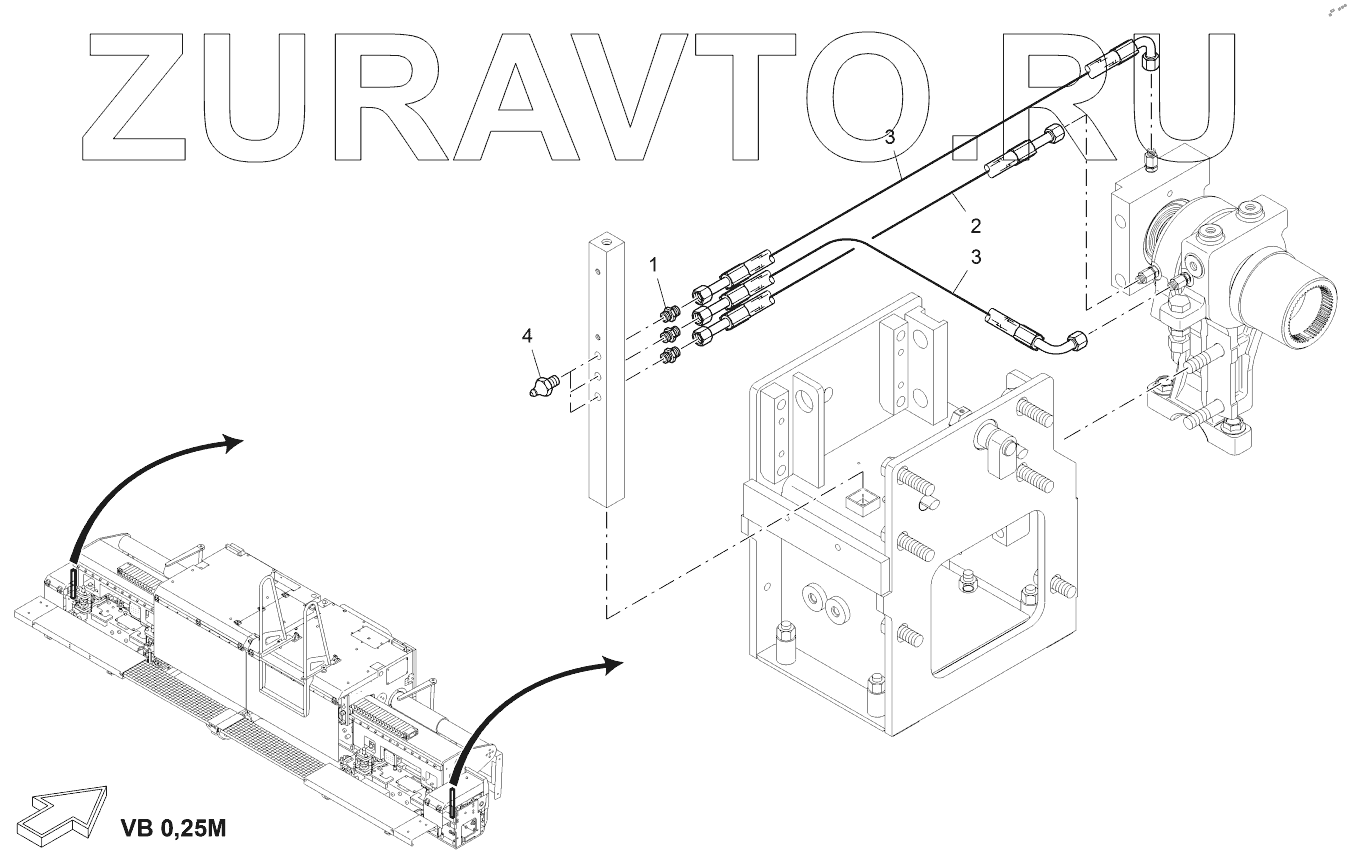 ZURAVTO.RU

3
2
3
1
4

VB 0,25M