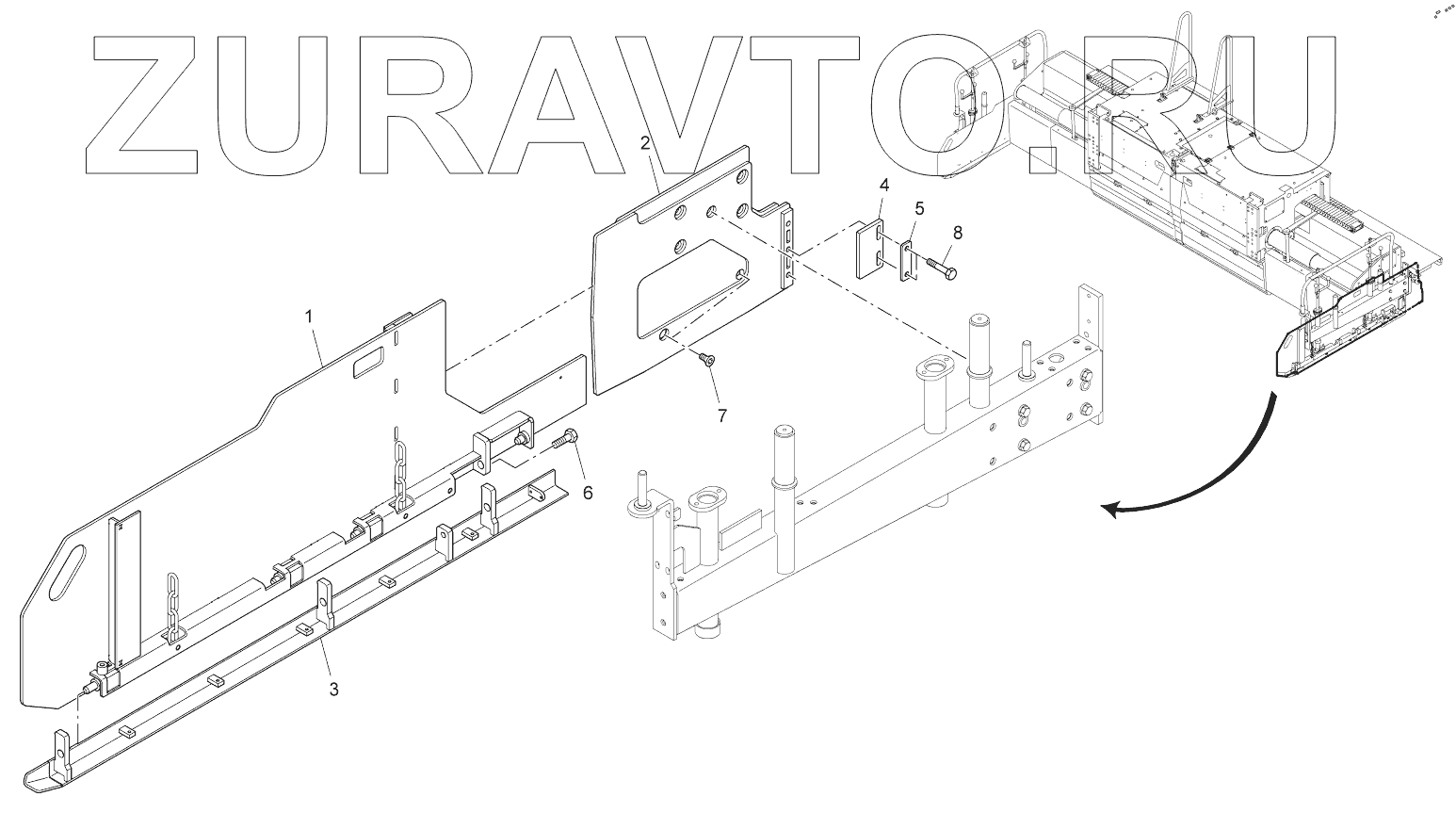 ZURAVTO.RU
2
4
5
8
1
7
6
3