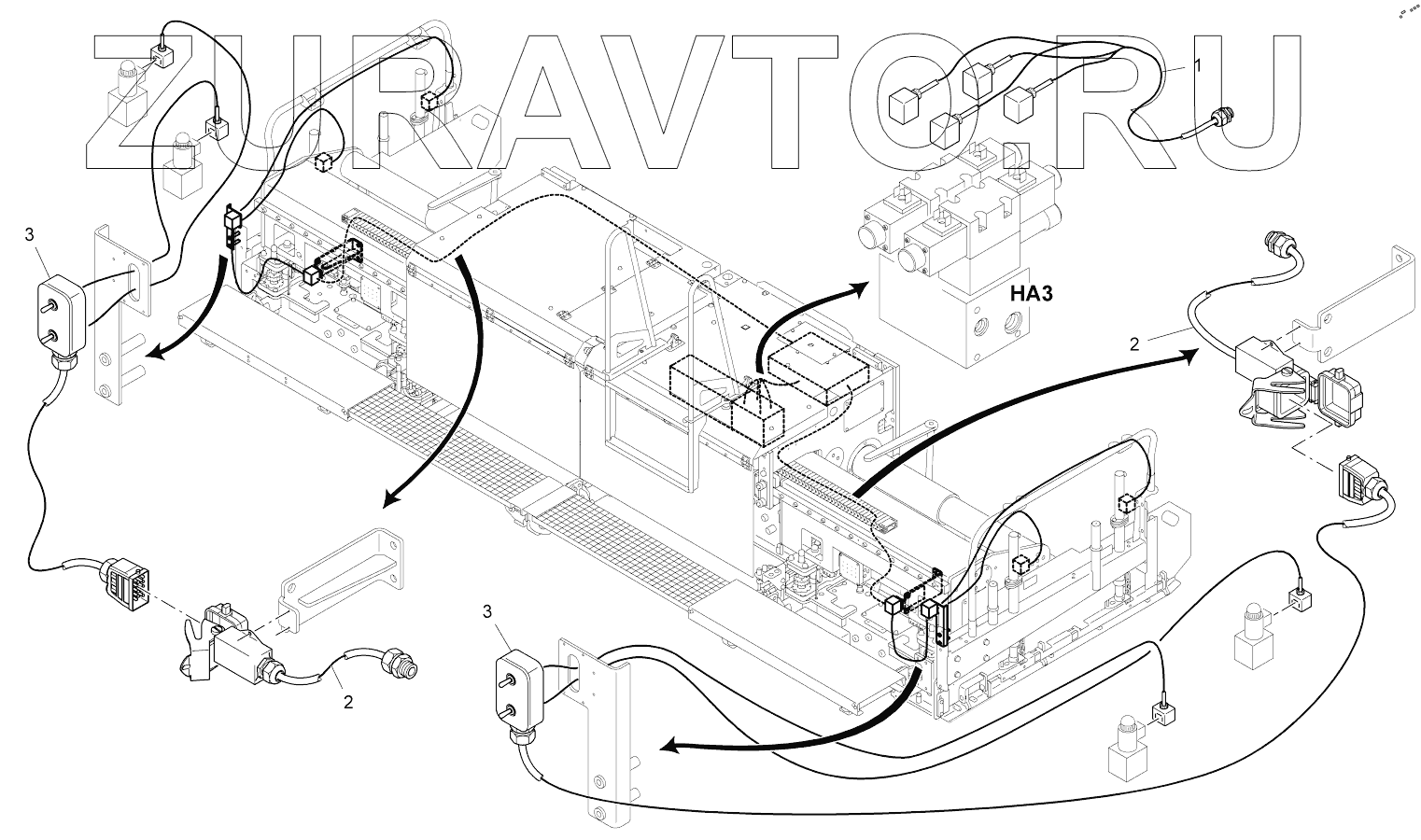 ZURAVTO.RU

1

3

HA3

2

2

3