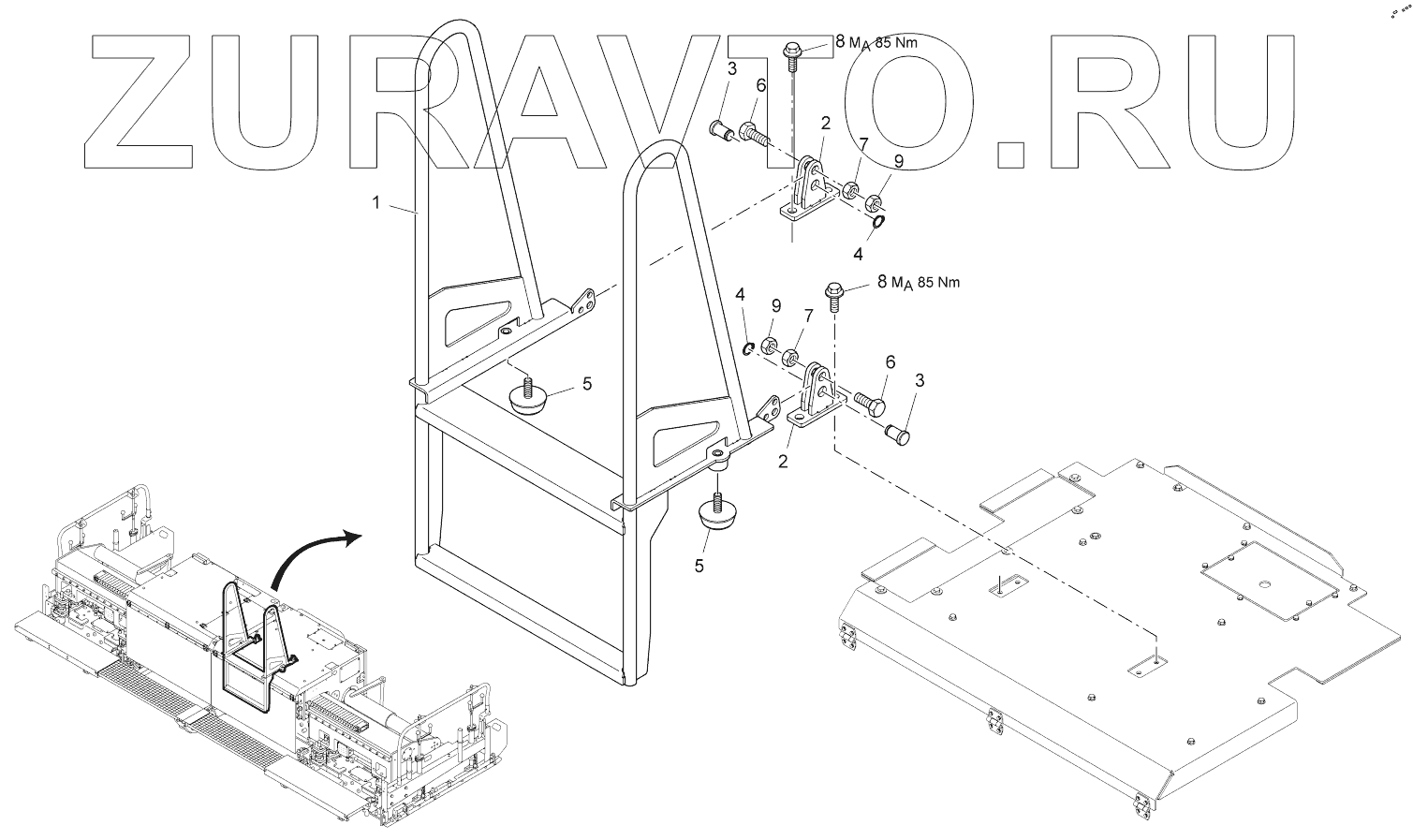 ZURAVTO.RU

8 $M_A$ 85 Nm
3
6
2
7
9
1
4
8 $M_A$ 85 Nm
4
9
7
6
3
5
2
5