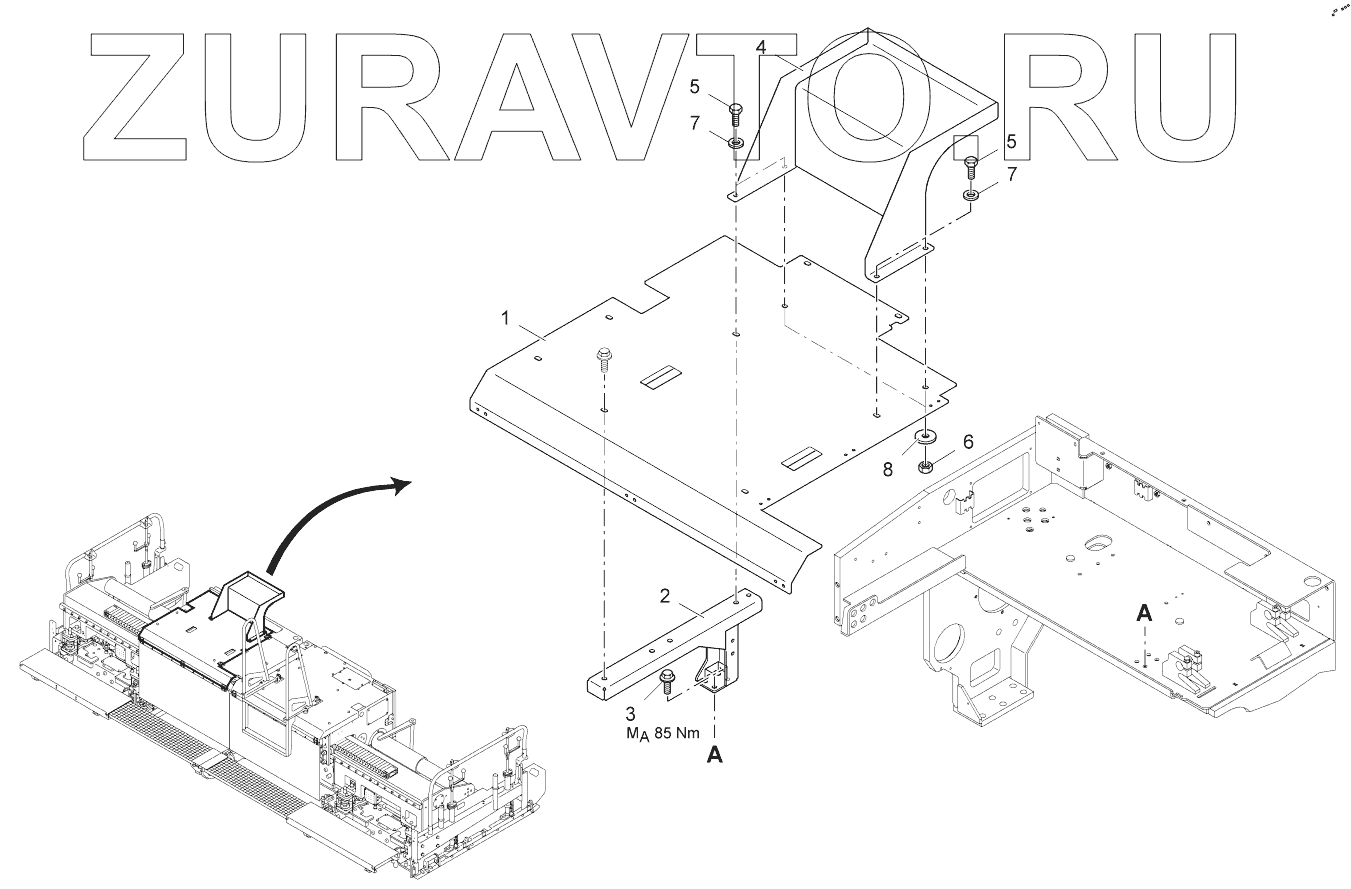 ZURAVTO.RU

4
5
7
5
7
1
8
6
2
3
$M_A$ 85 Nm
A
A