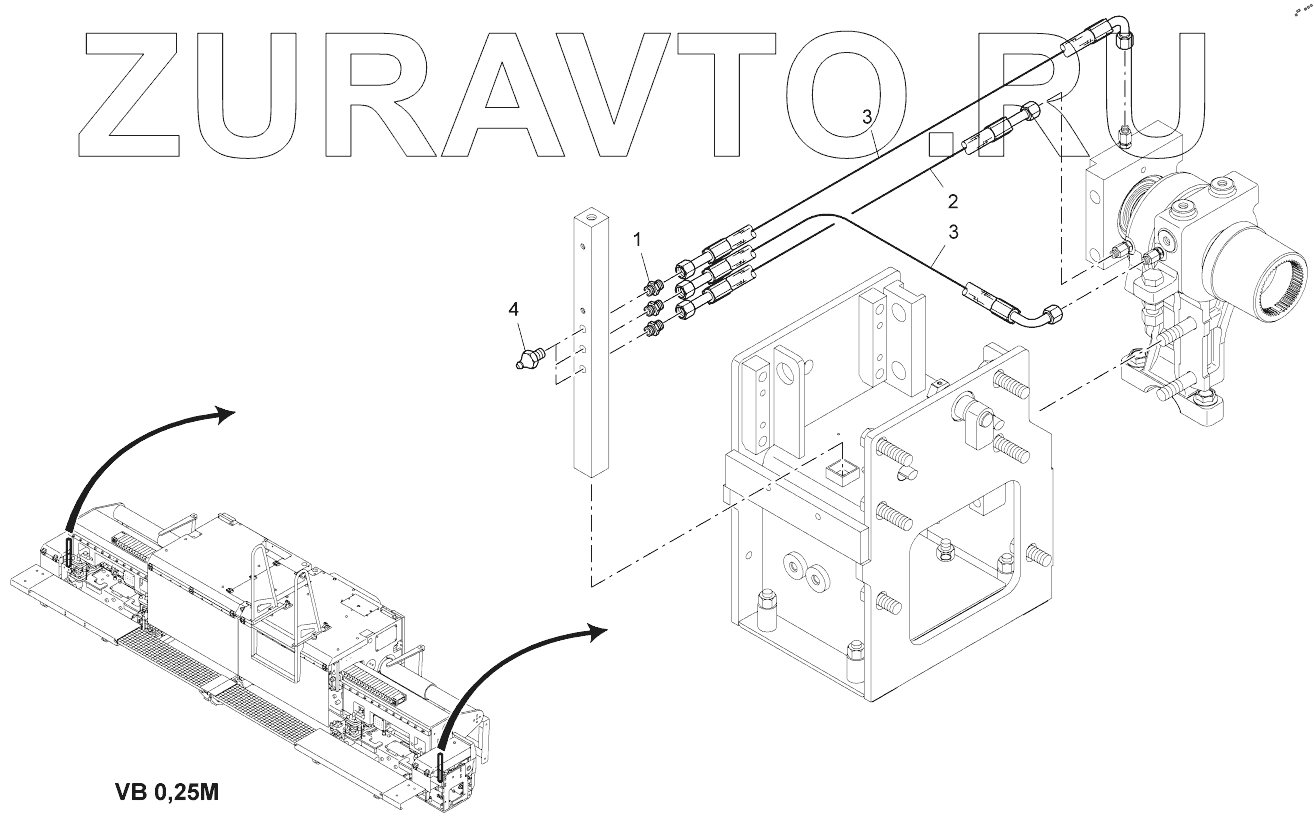 ZURAVTO.RU

3
2
3
1
4

VB 0,25M