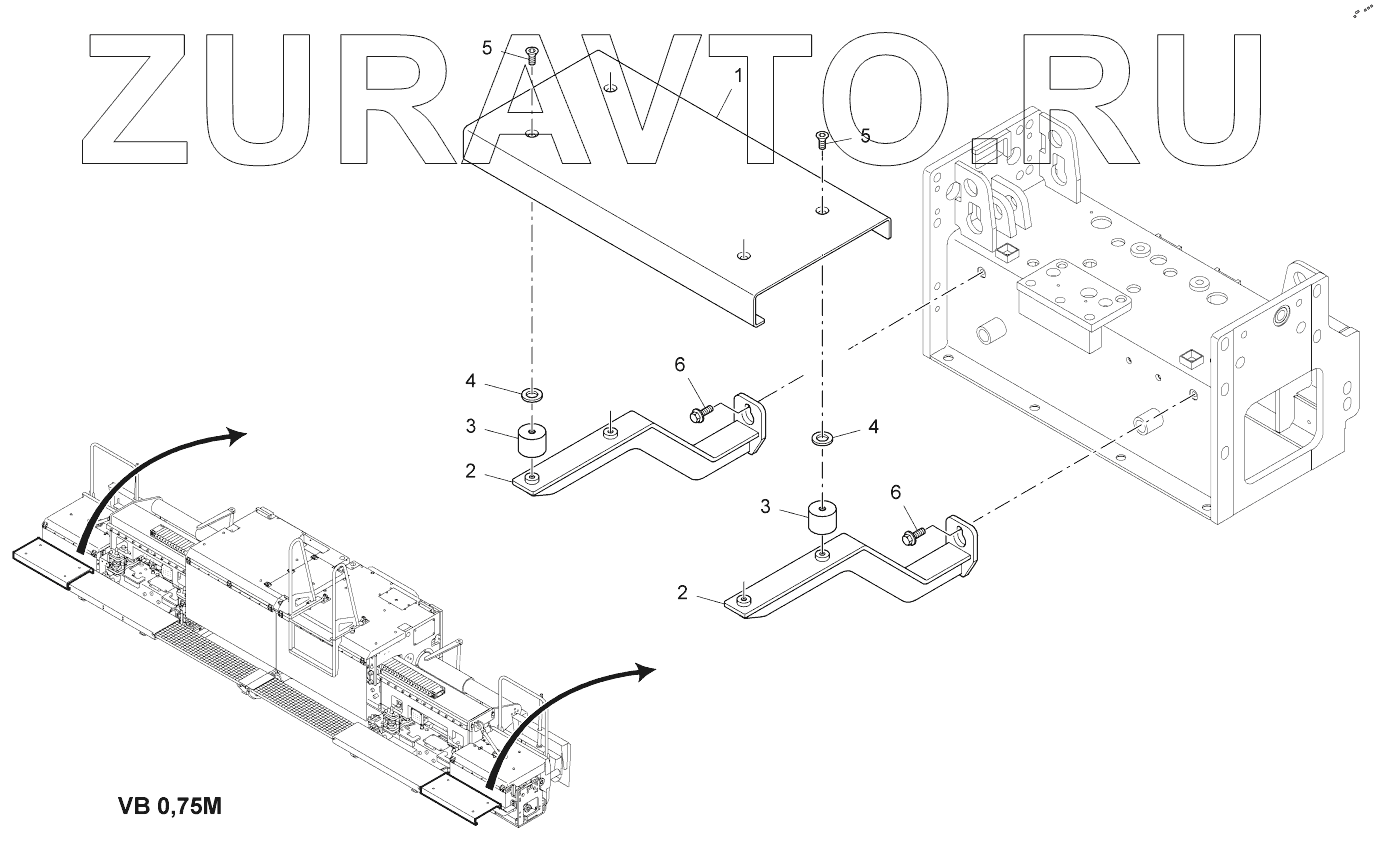 ZURAVTO.RU

5
1
5
4
6
3
2
4
3
6
2

VB 0,75M