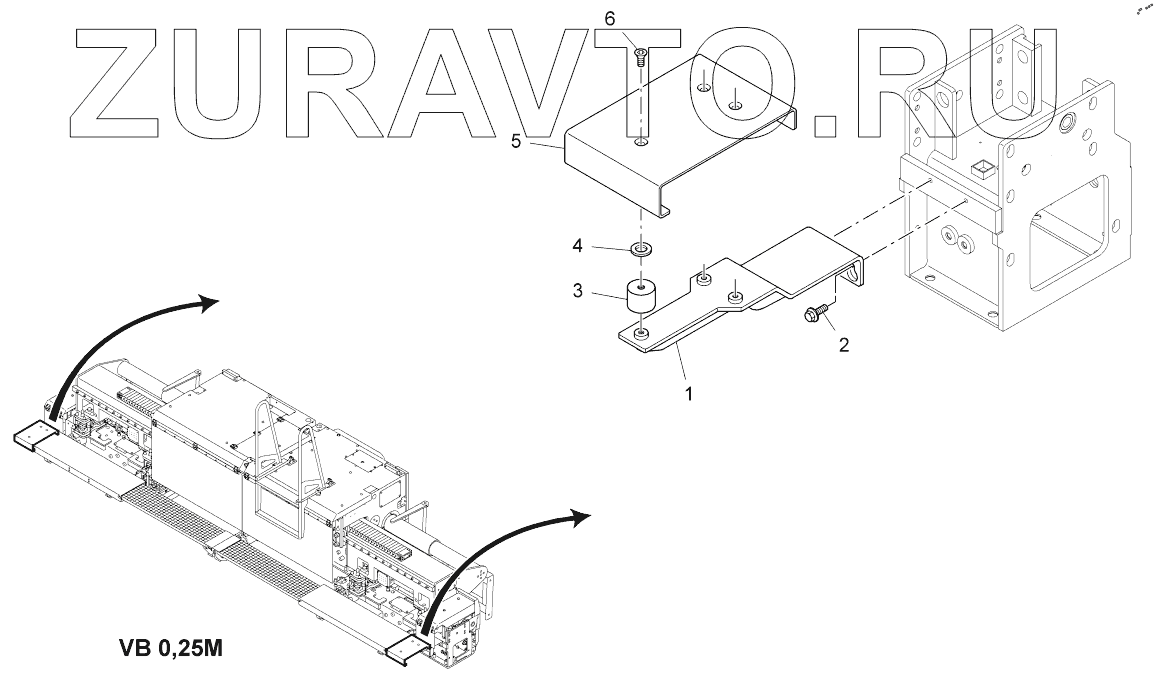 ZURAVTO.RU

6
5
4
3
2
1

VB 0,25M