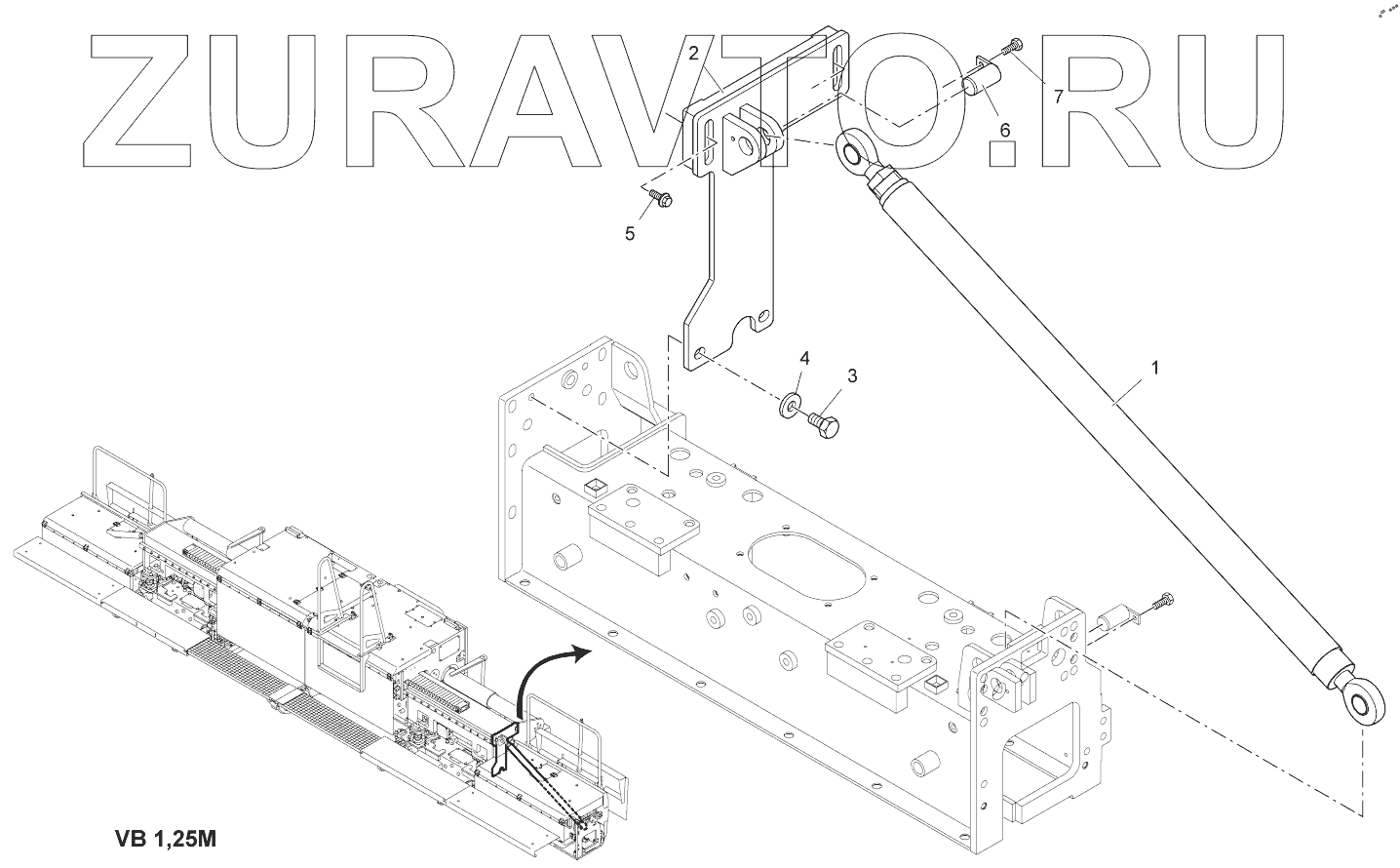 ZURAVTO.RU

2

7

6

5

4

3

1

VB 1,25M