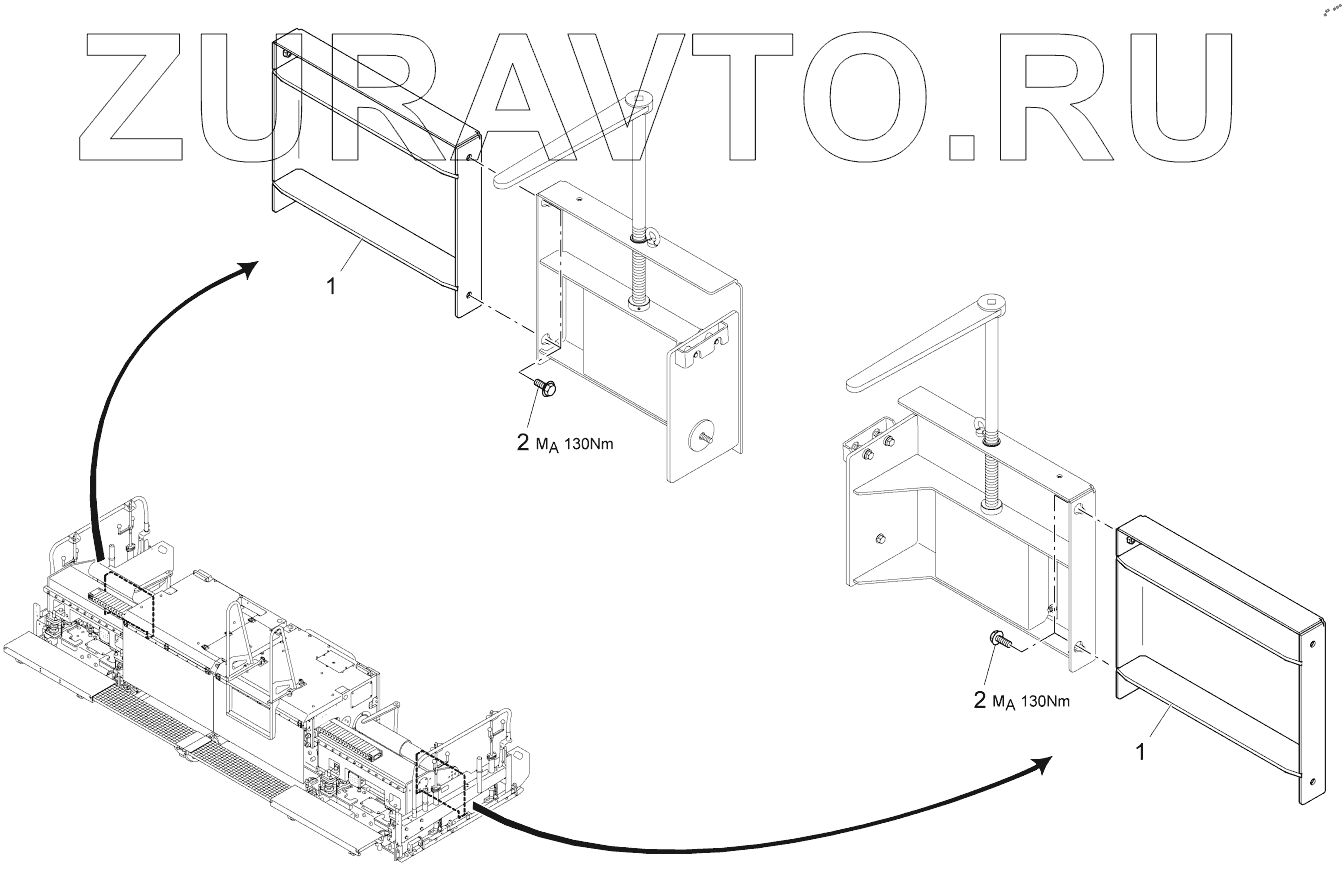 ZURAVTO.RU

1

2 $M_A$ 130Nm

2 $M_A$ 130Nm

1