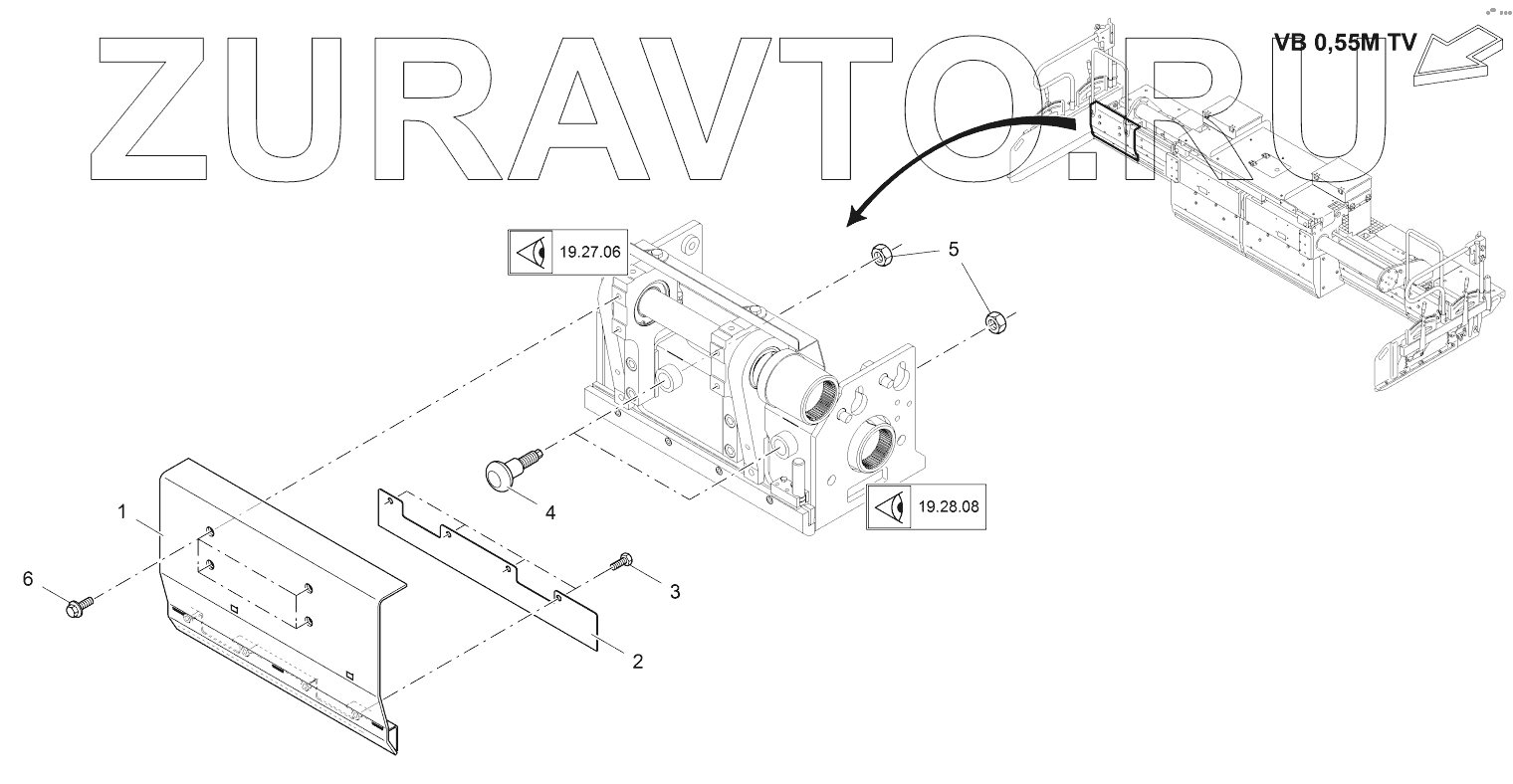 ZURAVTO.RU

VB 0,55M TV

19.27.06

5

19.28.08

4

1

6

3

2