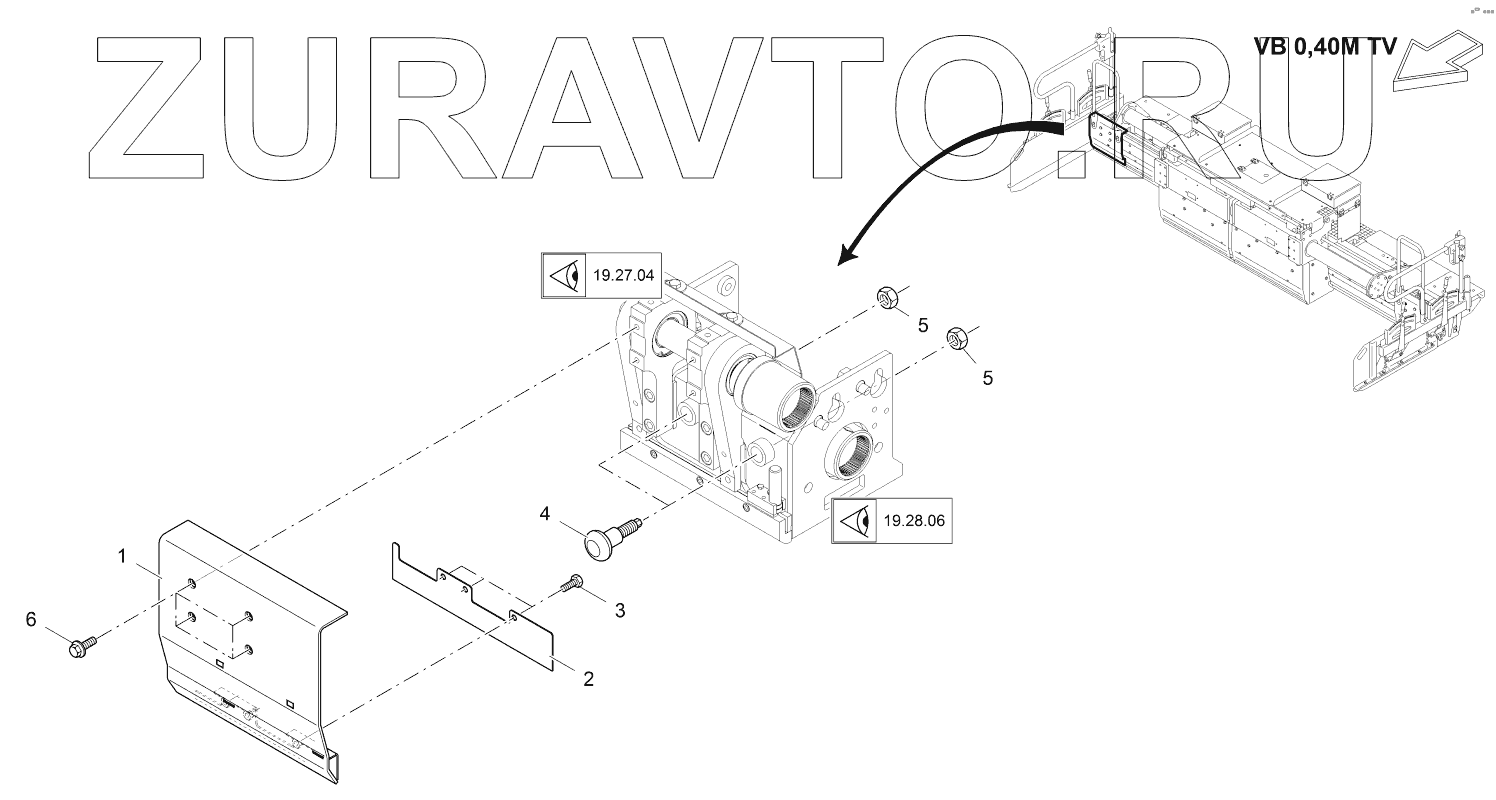 ZURAVTO.RU

VB 0,40M TV

19.27.04

5

5

19.28.06

4

1

3

6

2