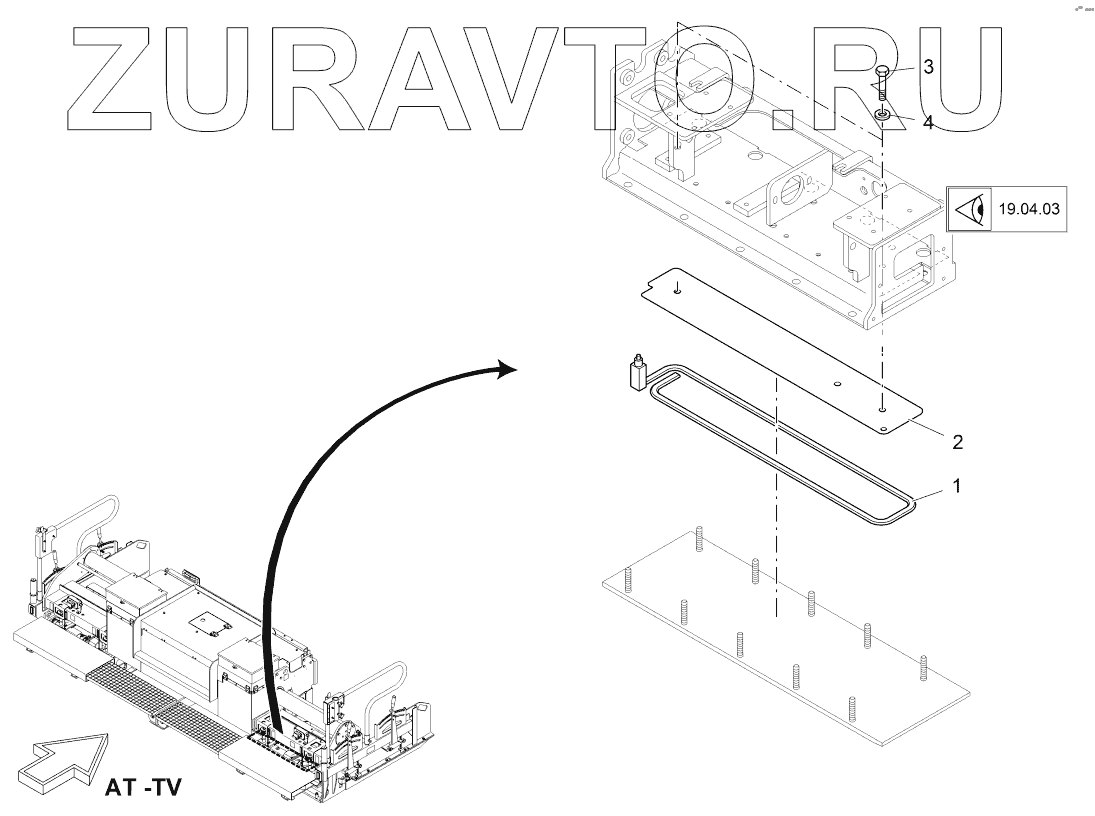 ZURAVTO.RU

3

4

19.04.03

2

1

AT -TV