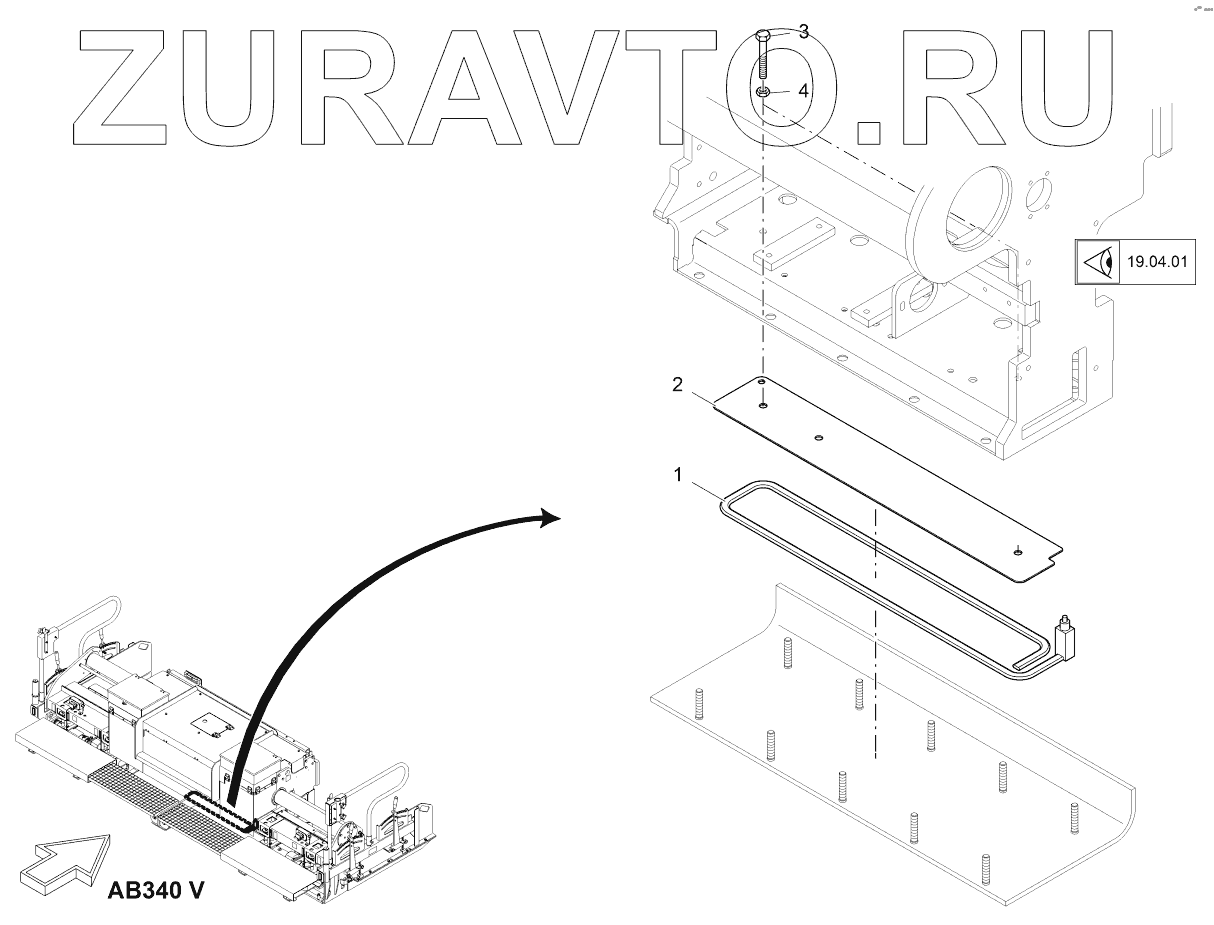 ZURAVTO.RU

3

4

19.04.01

2

1

AB340 V