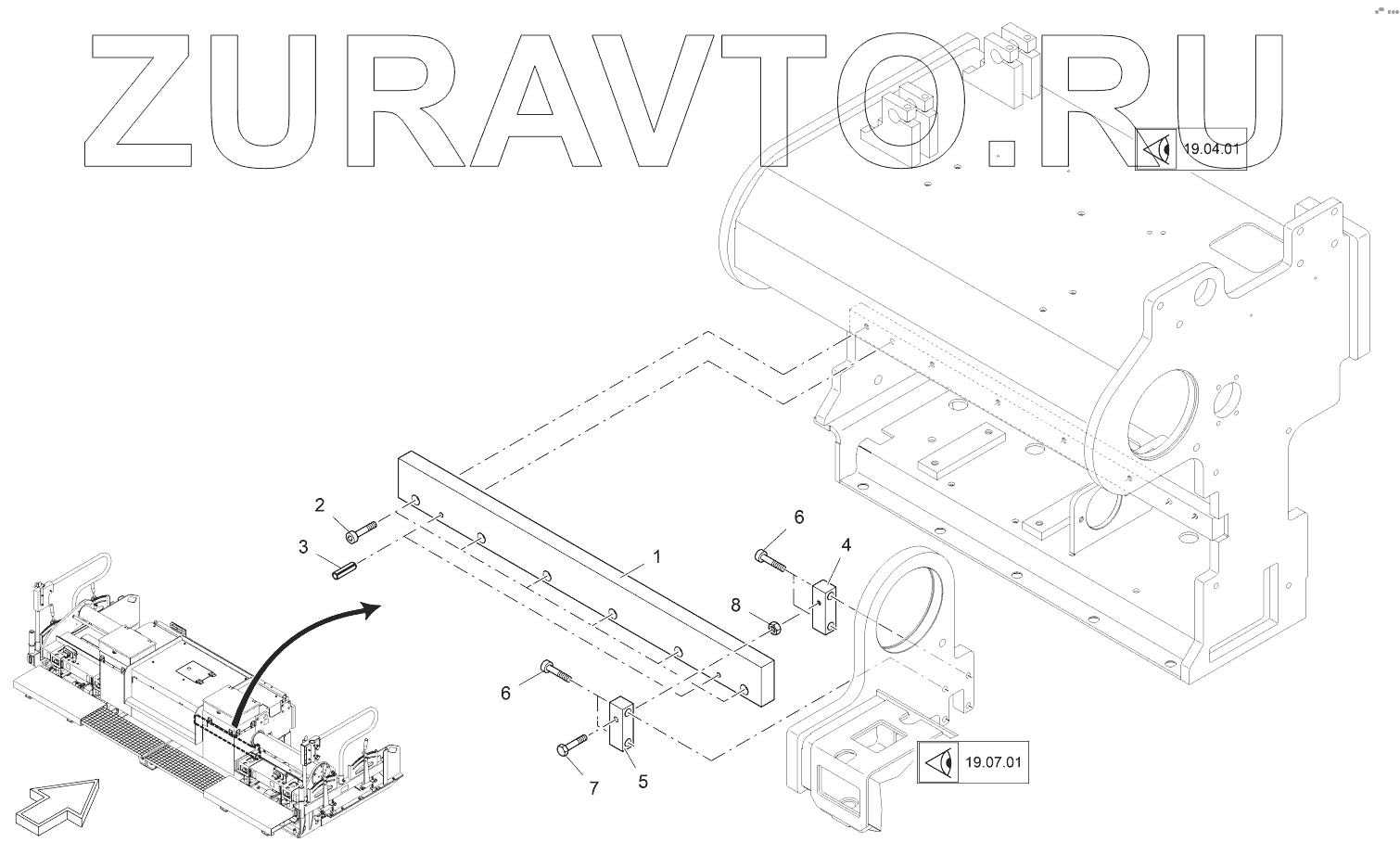 ZURAVTO.RU

19.04.01

2
3
1
6
4
8
6
7
5

19.07.01