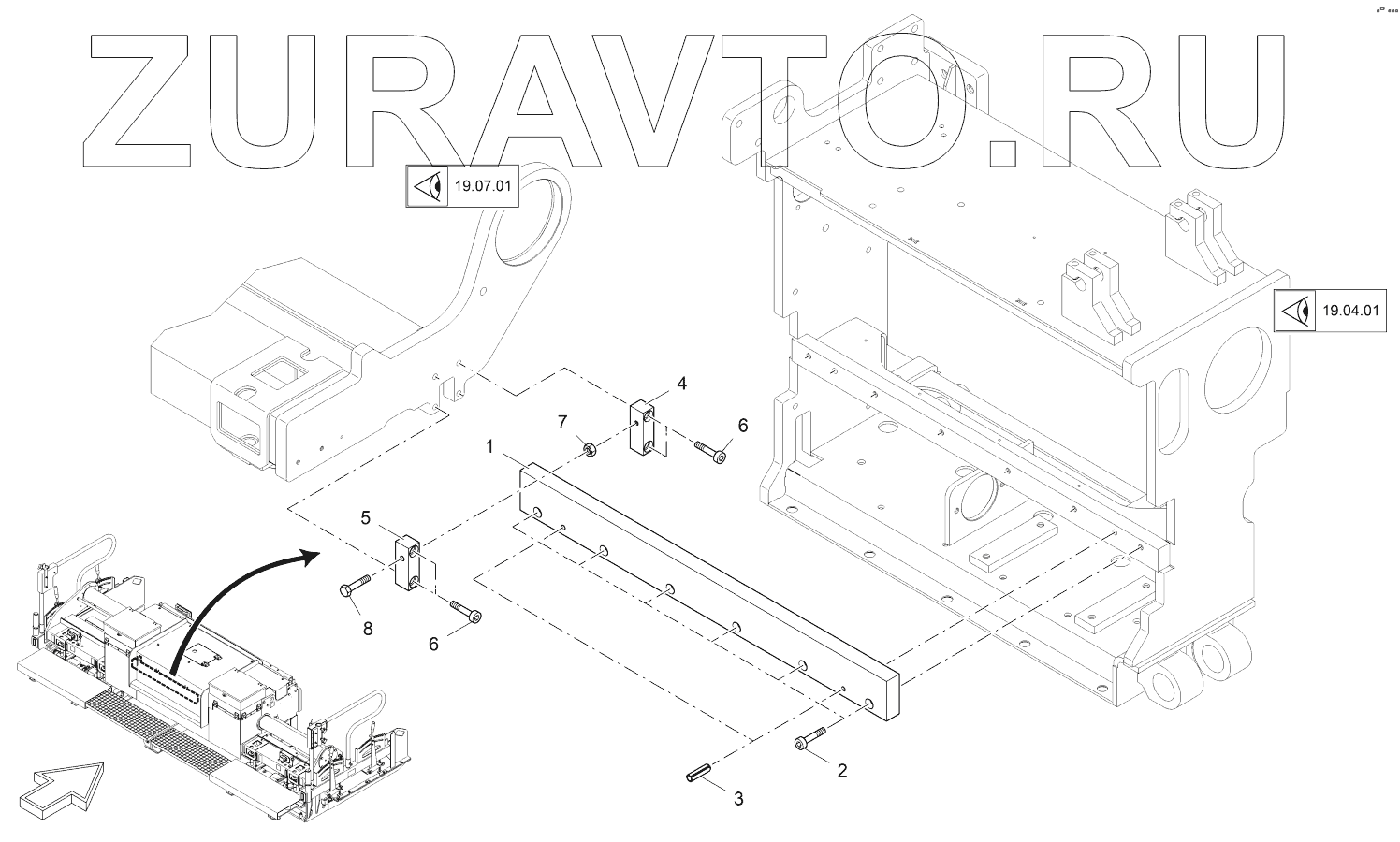 ZURAVTO.RU

19.07.01

19.04.01

4

7

6

1

5

8

6

2

3