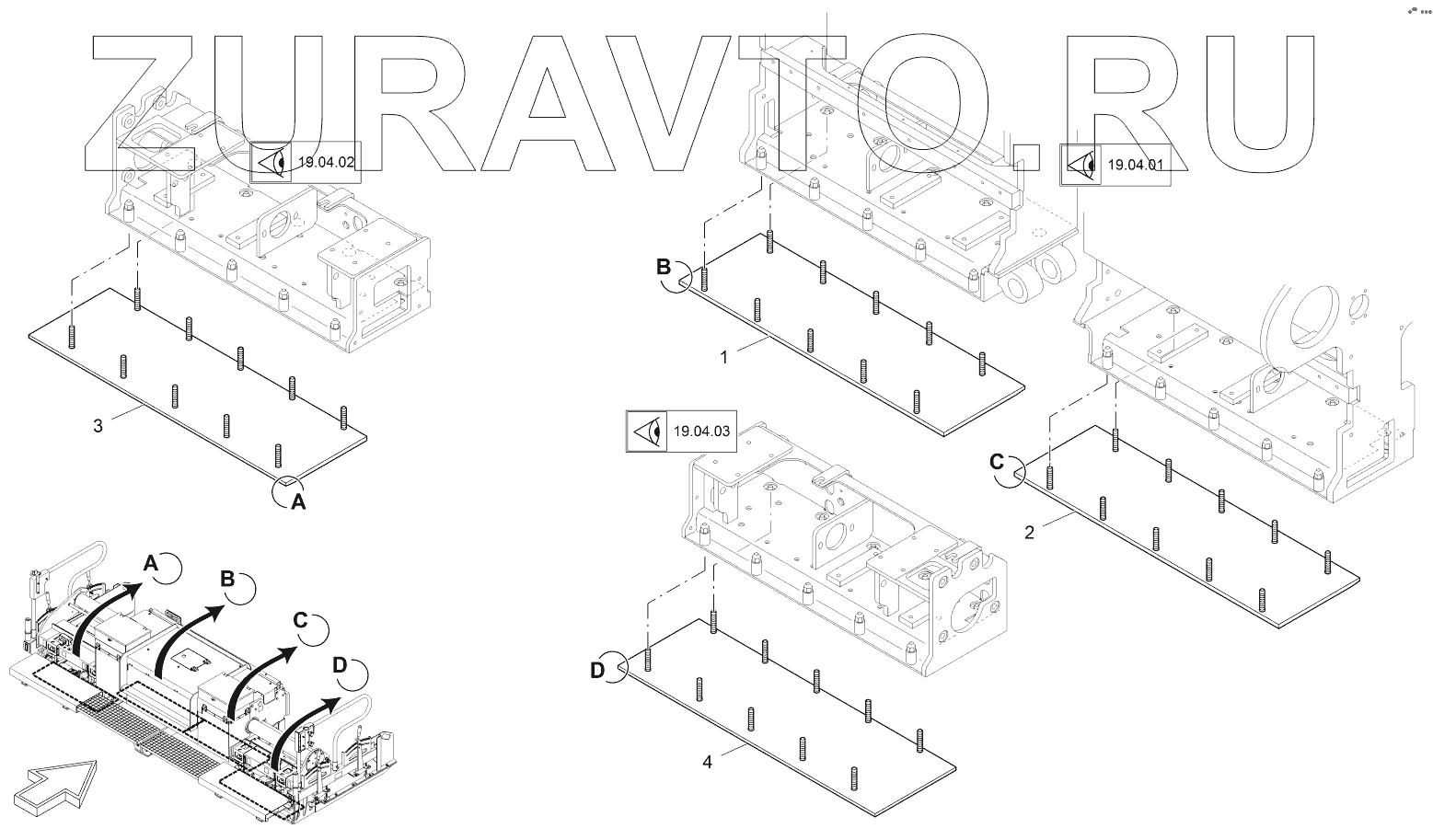 ZURAVTO.RU

19.04.02

19.04.01

B

1

3

A

19.04.03

C

2

A

B

C

D

D

4