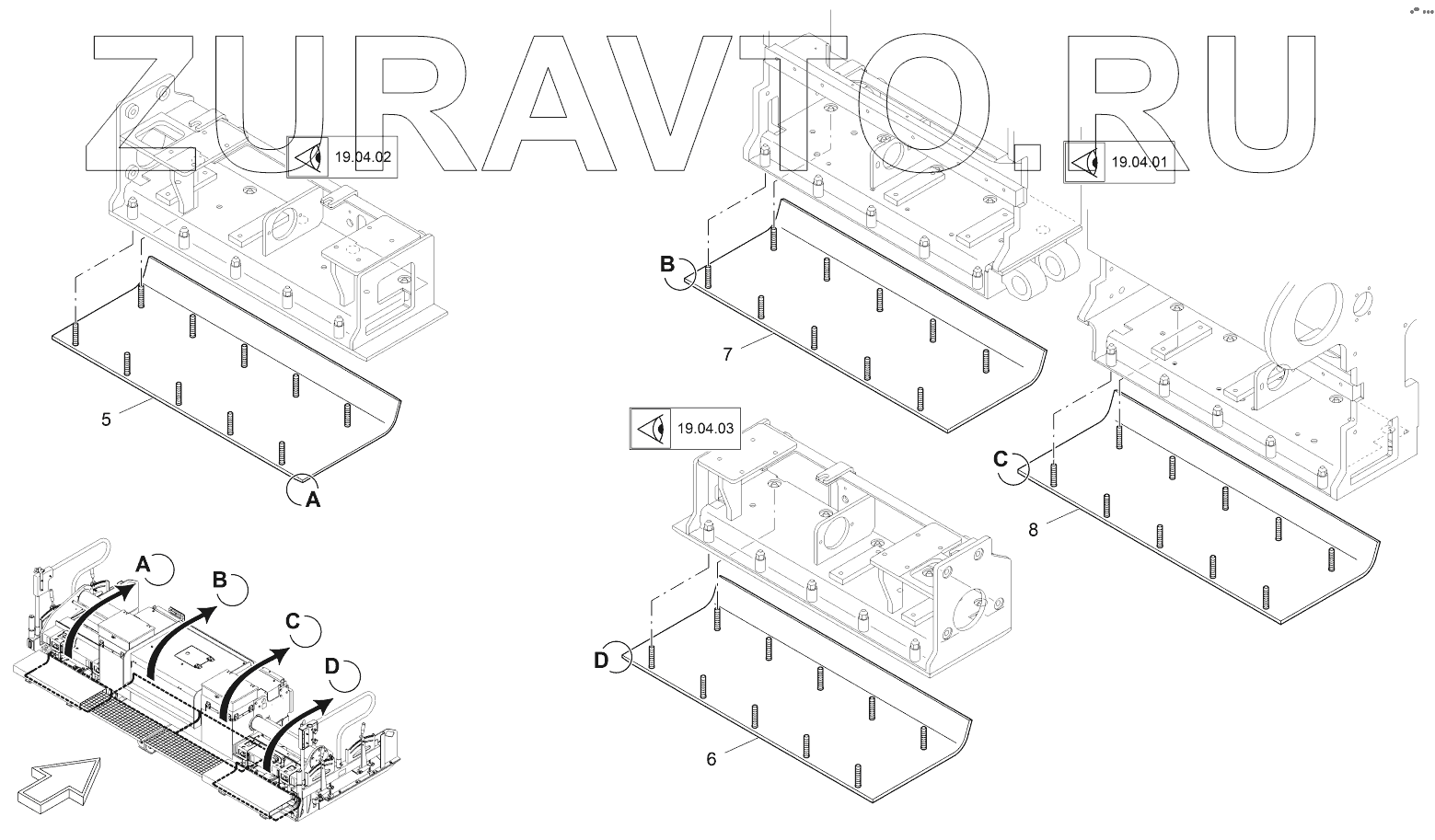 ZURAVTO.RU

19.04.02

19.04.01

B

7

5

A

19.04.03

C

8

A

B

C

D

D

6