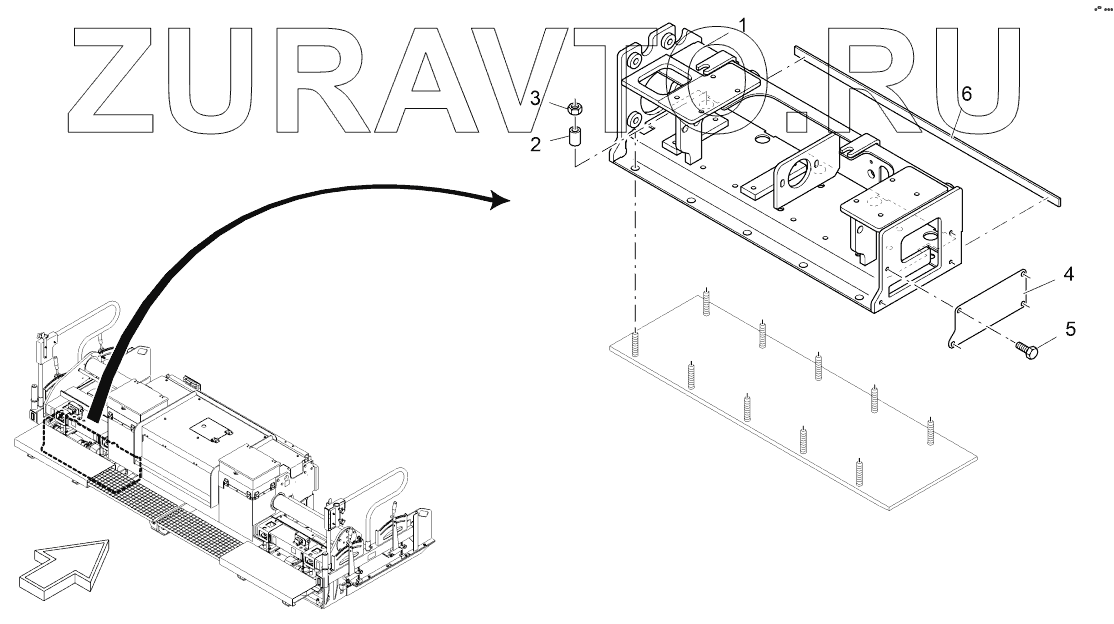 ZURAVTO.RU
1
3
2
6
4
5