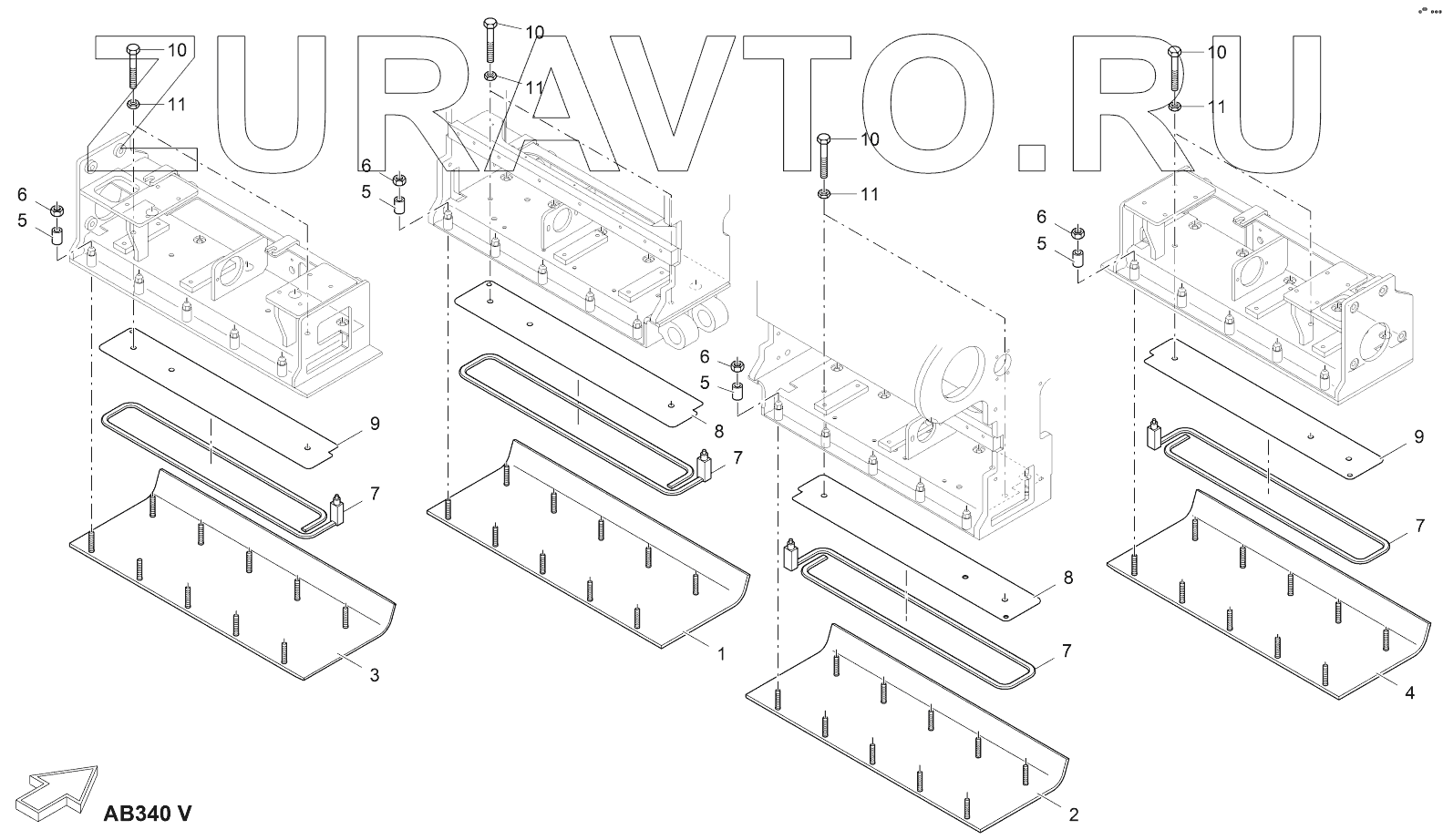 ZURAVTO.RU

10
11
6
5
9
7
3

10
11
6
5
8
7
1

10
11
6
5
8
7
2

10
11
6
5
9
7
4

AB340 V