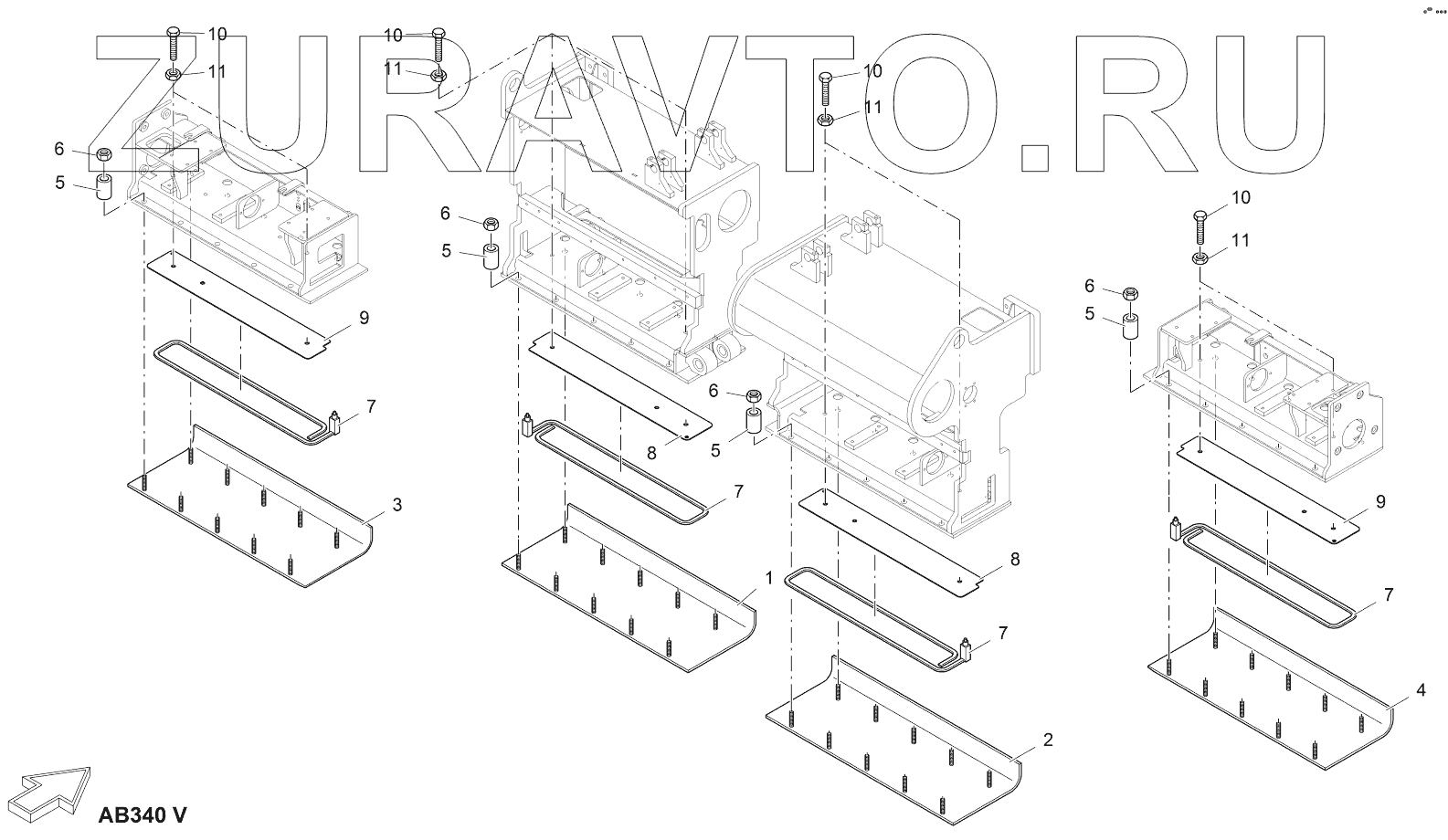 ZURAVTO.RU

10
11
6
5
9
7
3

10
11
6
5
8
7
1

10
11
6
5
8
7
2

10
11
6
5
9
7
4

AB340 V