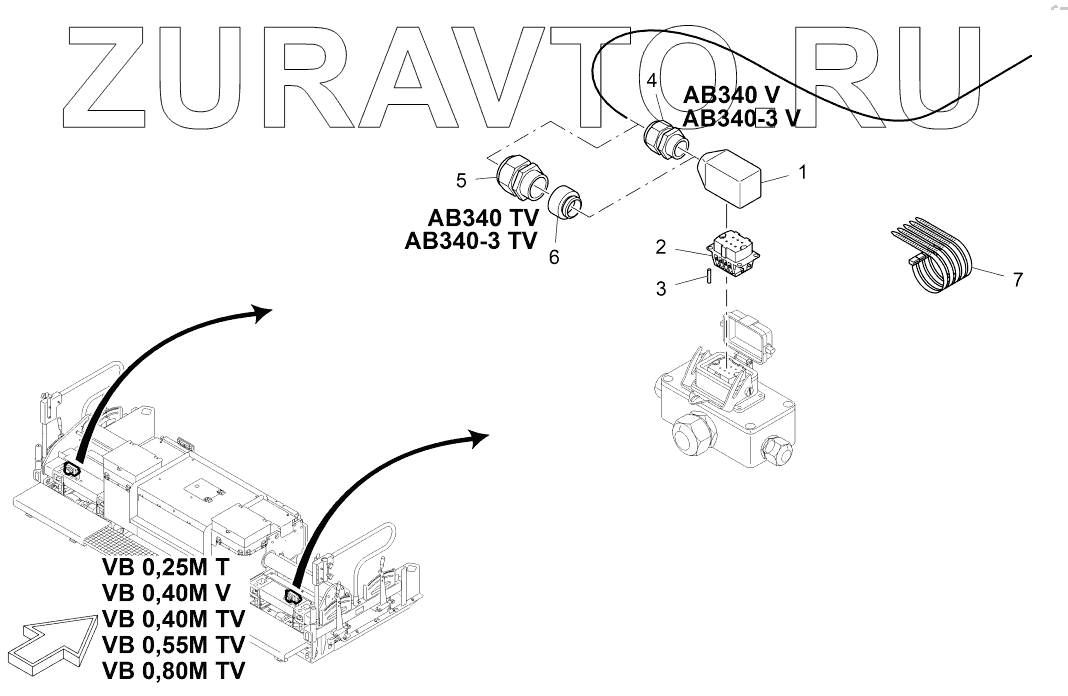 ZURAVTO.RU

4
AB340 V
AB340-3 V

1

5

AB340 TV
AB340-3 TV

6

2

3

7

VB 0,25M T
VB 0,40M V
VB 0,40M TV
VB 0,55M TV
VB 0,80M TV