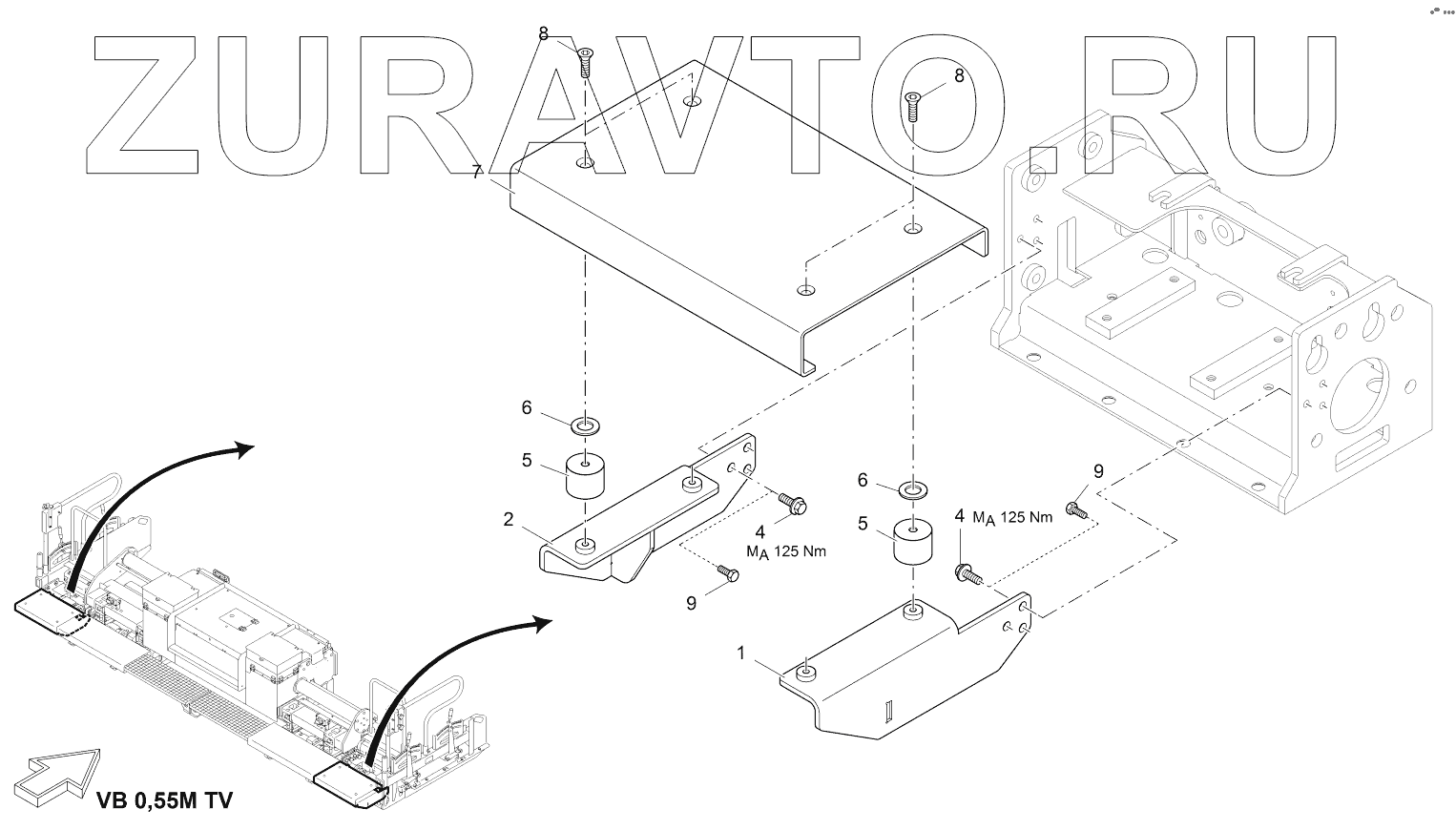 ZURAVTO.RU

8
8
7
6
5
2
4
$M_A$ 125 Nm
9
6
5
4 $M_A$ 125 Nm
9
1

VB 0,55M TV