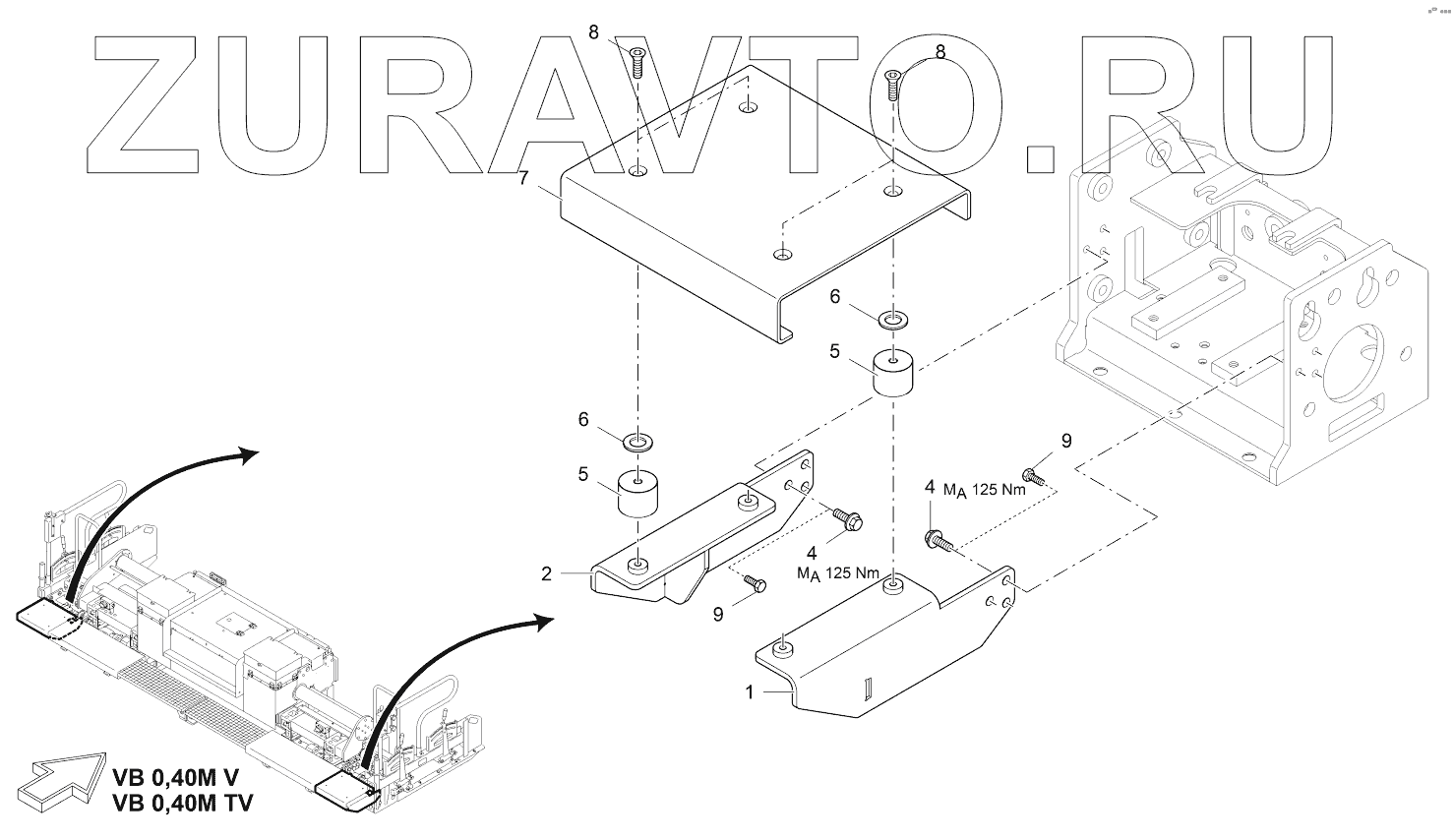 ZURAVTO.RU

8
8
7
6
5
6
5
9
4 $M_A$ 125 Nm
4
$M_A$ 125 Nm
2
9
1

VB 0,40M V
VB 0,40M TV