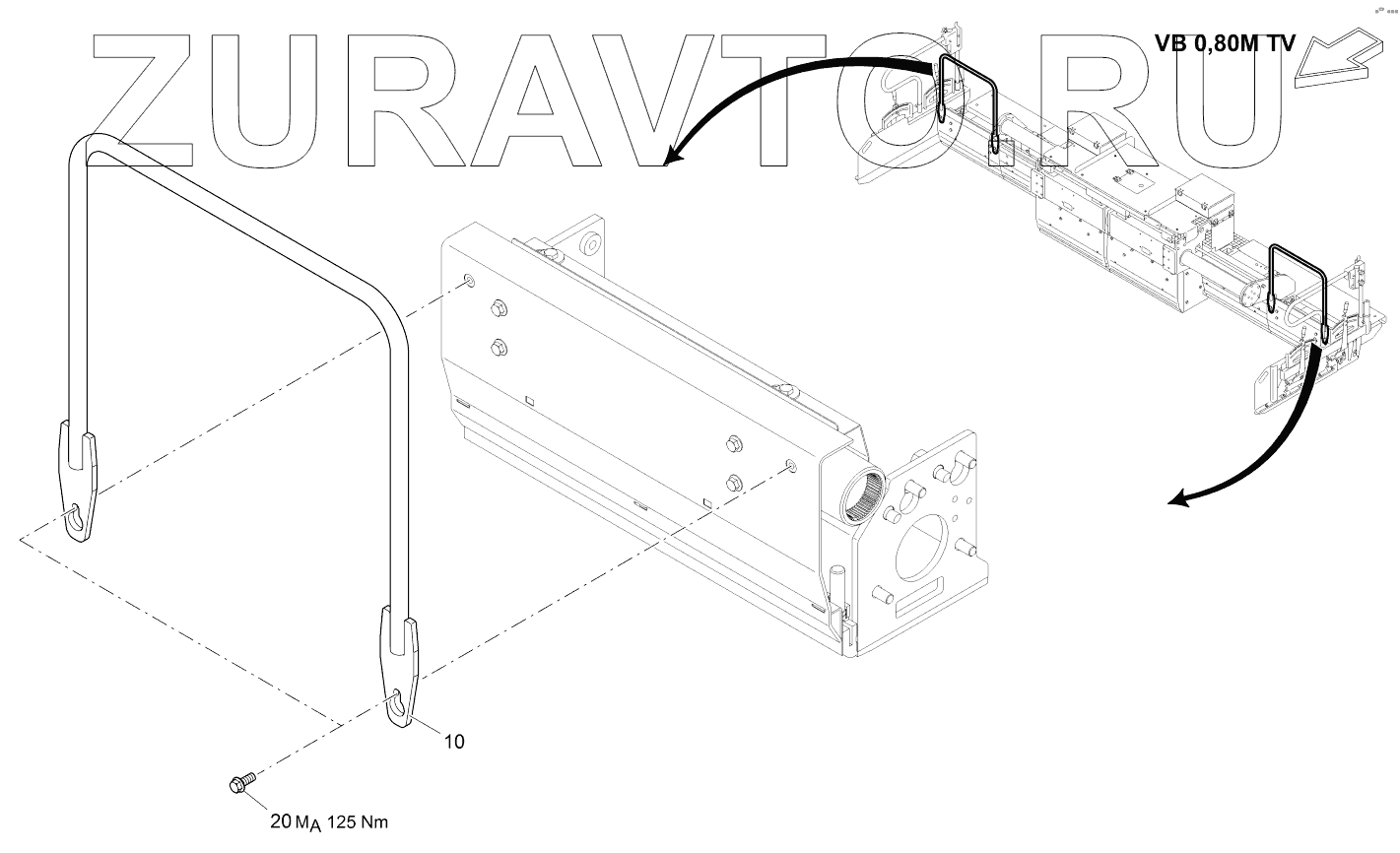 ZURAVTO.RU

VB 0,80M TV

10

20 $M_A$ 125 Nm