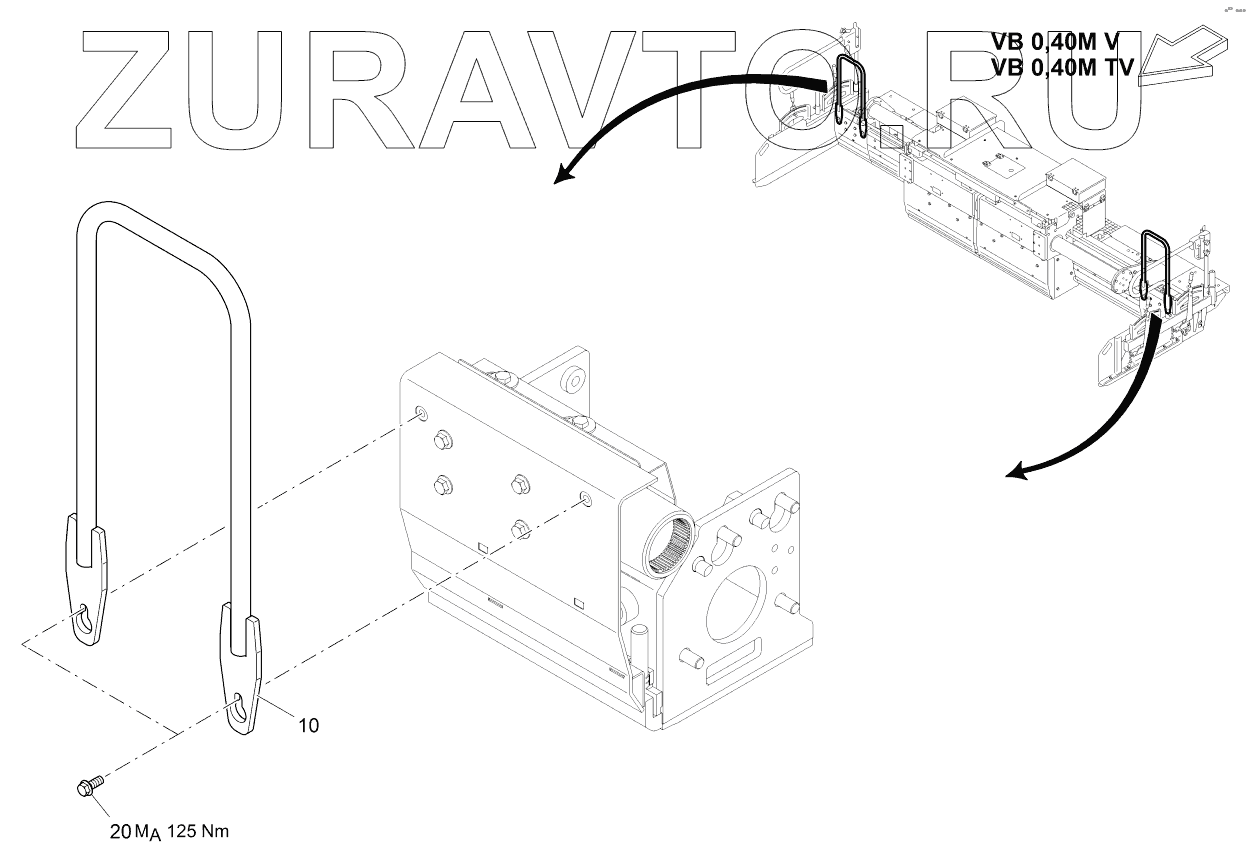 ZURAVTO.RU

VB 0,40M V
VB 0,40M TV

10

20 $M_A$ 125 Nm