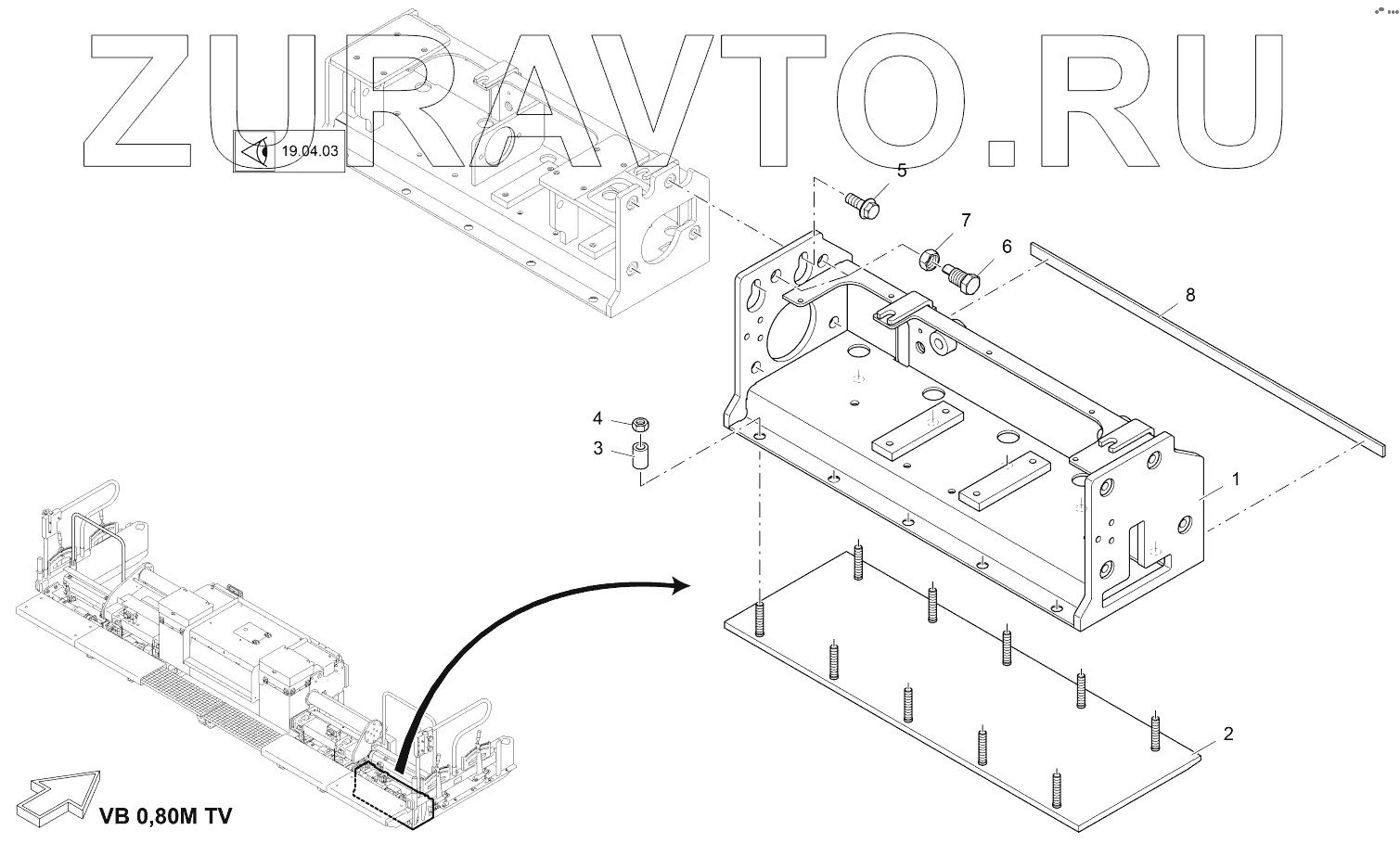 ZURAVTO.RU

19.04.03

5
7
6
8
4
3
1
2

VB 0,80M TV