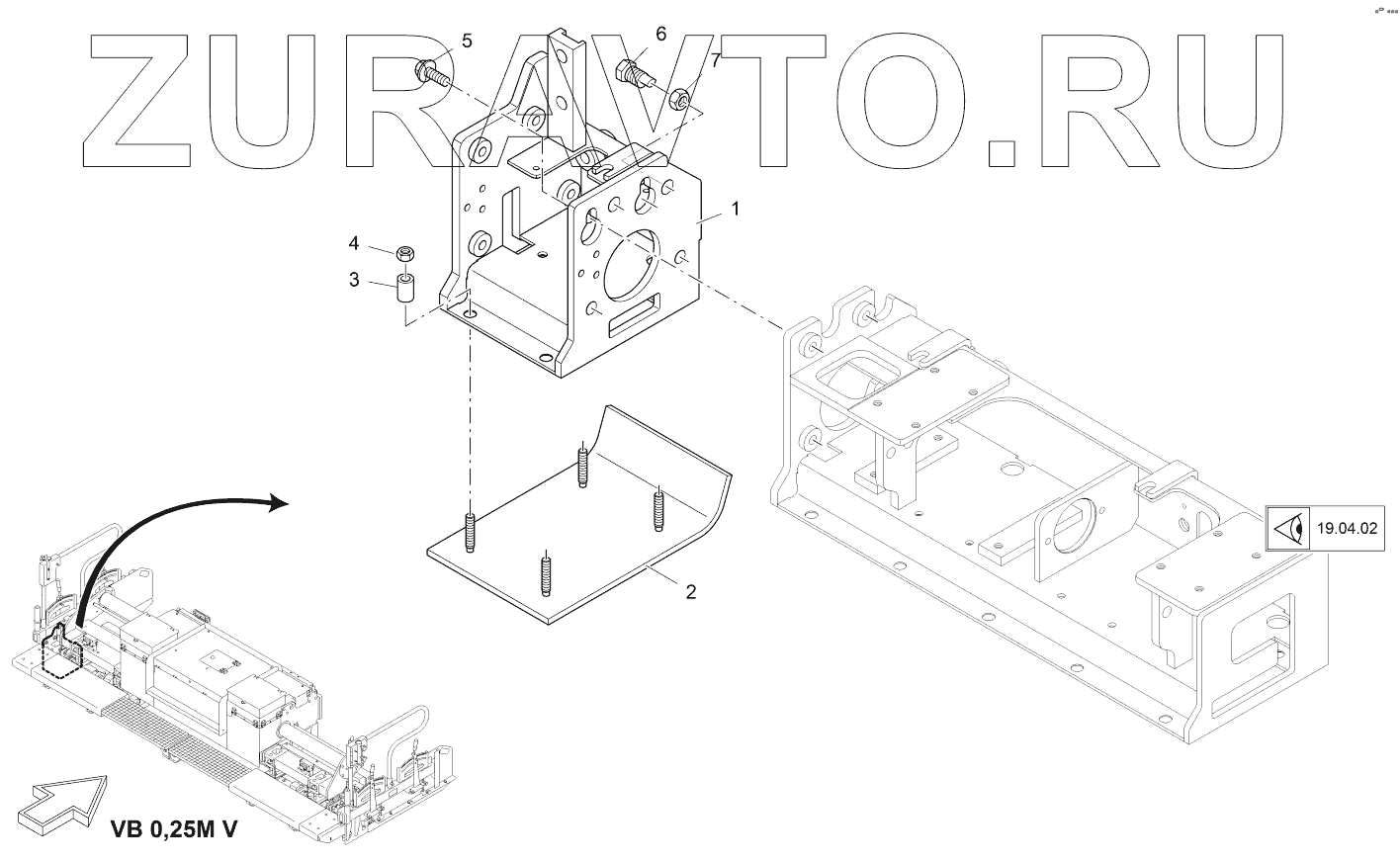 ZURAVTO.RU

5
6
7
1
4
3
2
19.04.02
VB 0,25M V