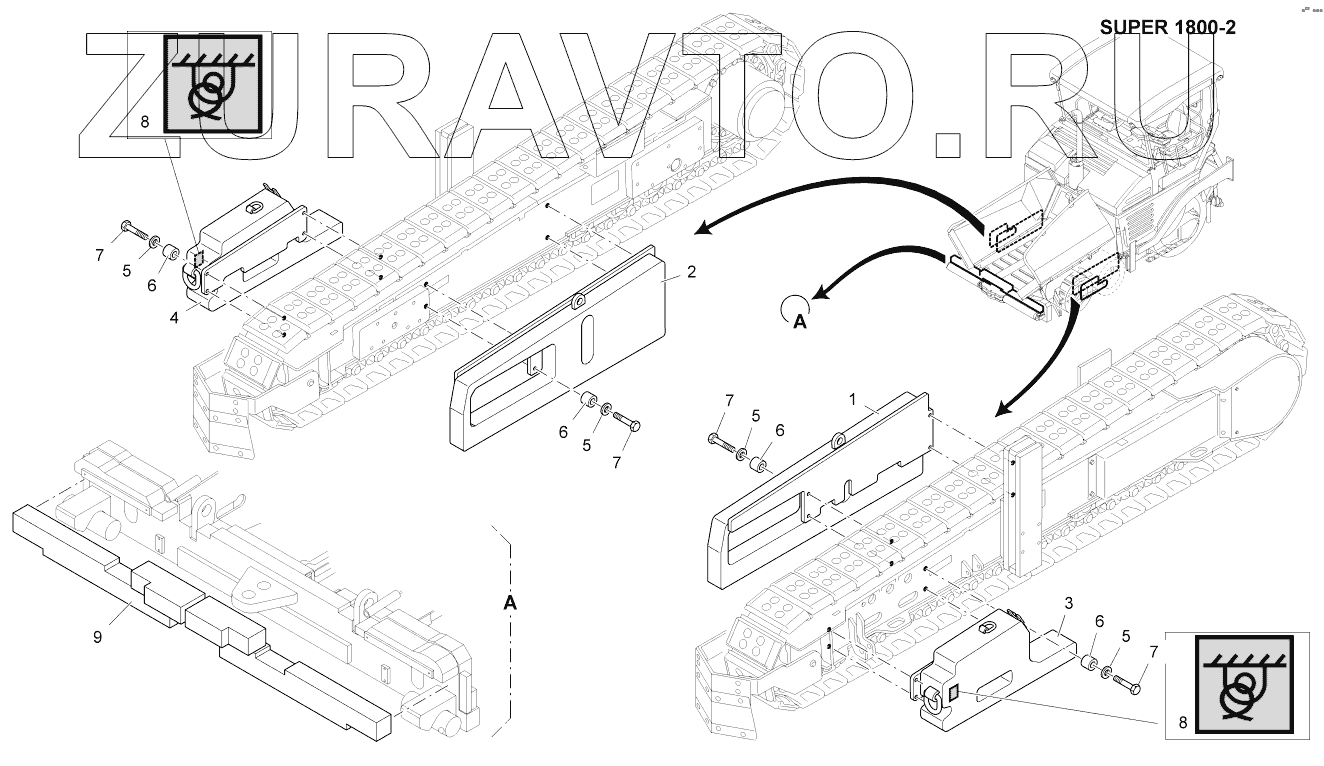 ZURAVTO.RU

SUPER 1800-2

8
7
5
6
4
2
A
6
5
7
7
5
6
1
9
A
3
6
5
7
8