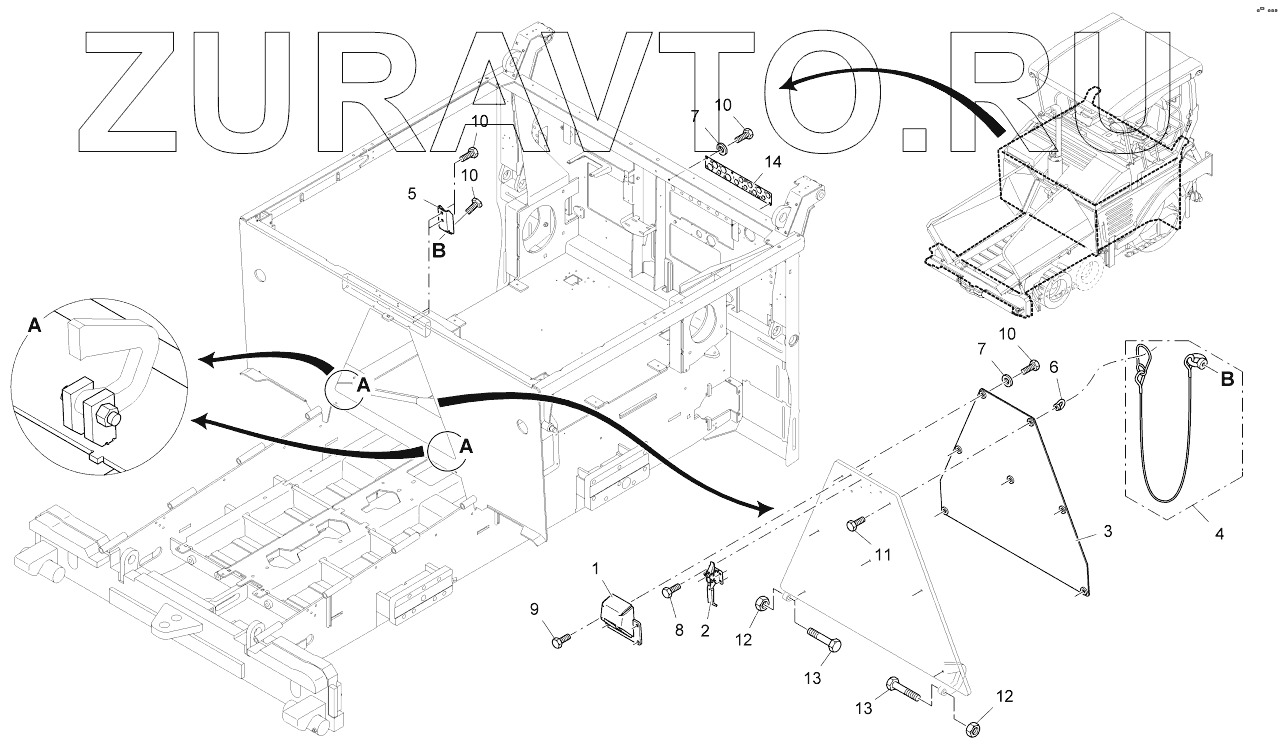 ZURAVTO.RU

10
7
10
10
14
5
B
A
A
A
10
7
6
B
3
4
11
1
9
8
2
12
13
13
12