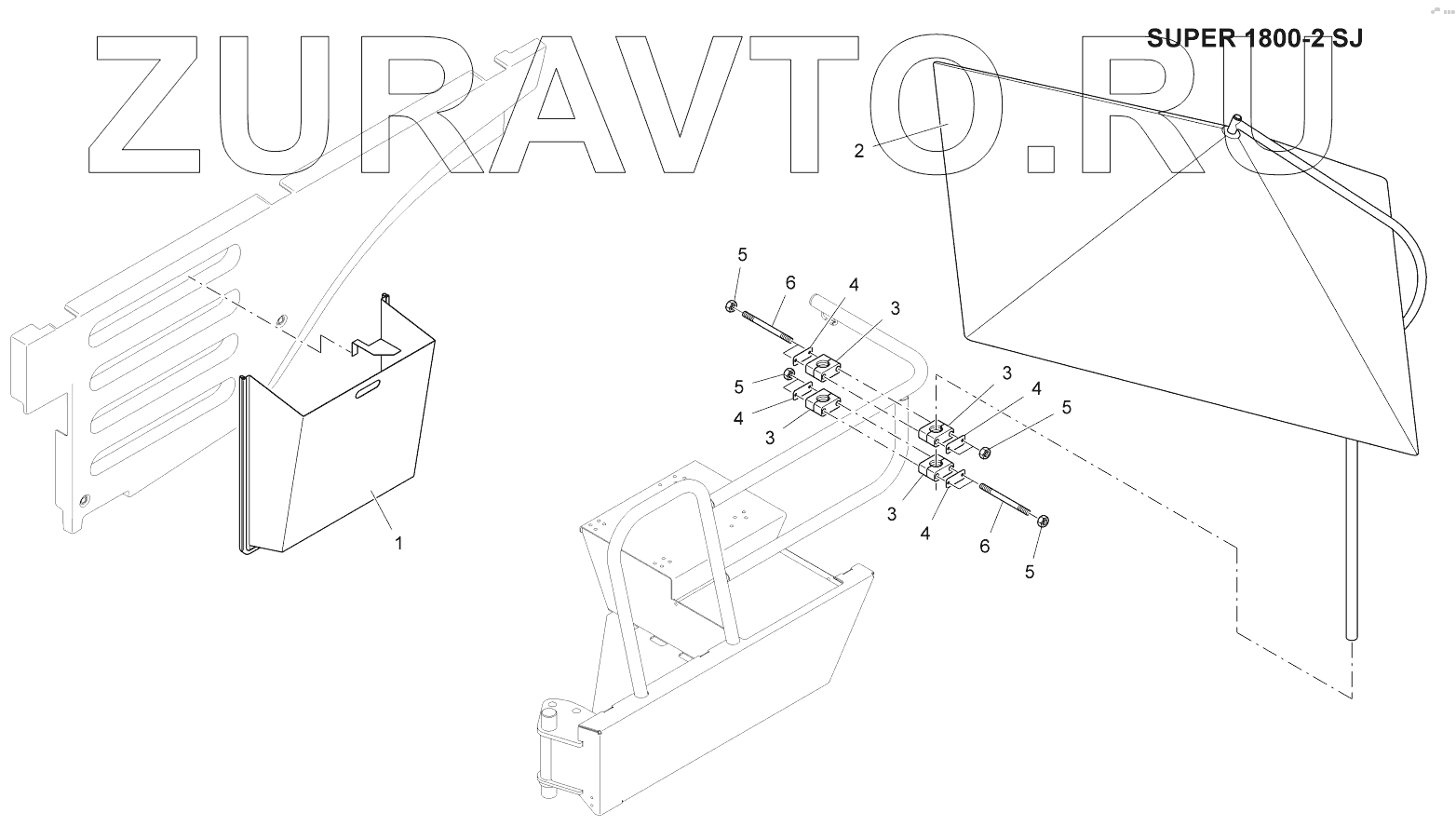 ZURAVTO.RU

SUPER 1800-2 SJ

2

5
6
4
3
5
4
3
3
4
5
3
4
6
5
1