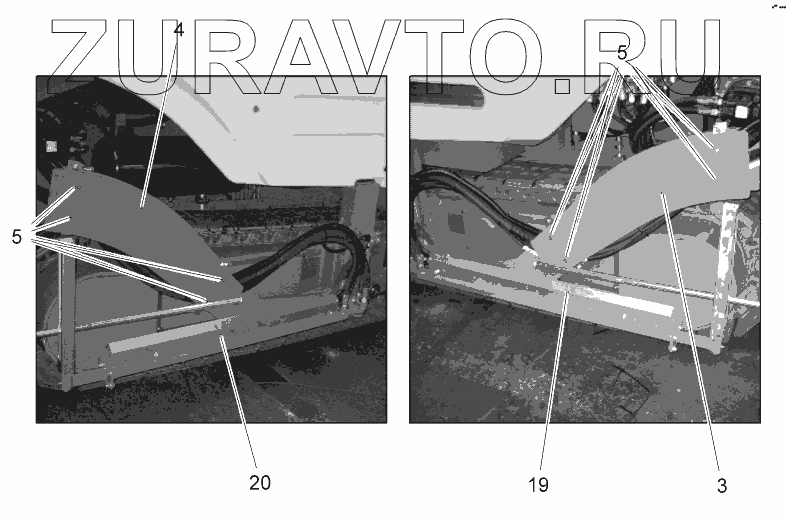 ZURAVTO.RU

4

5

5

20

19

3