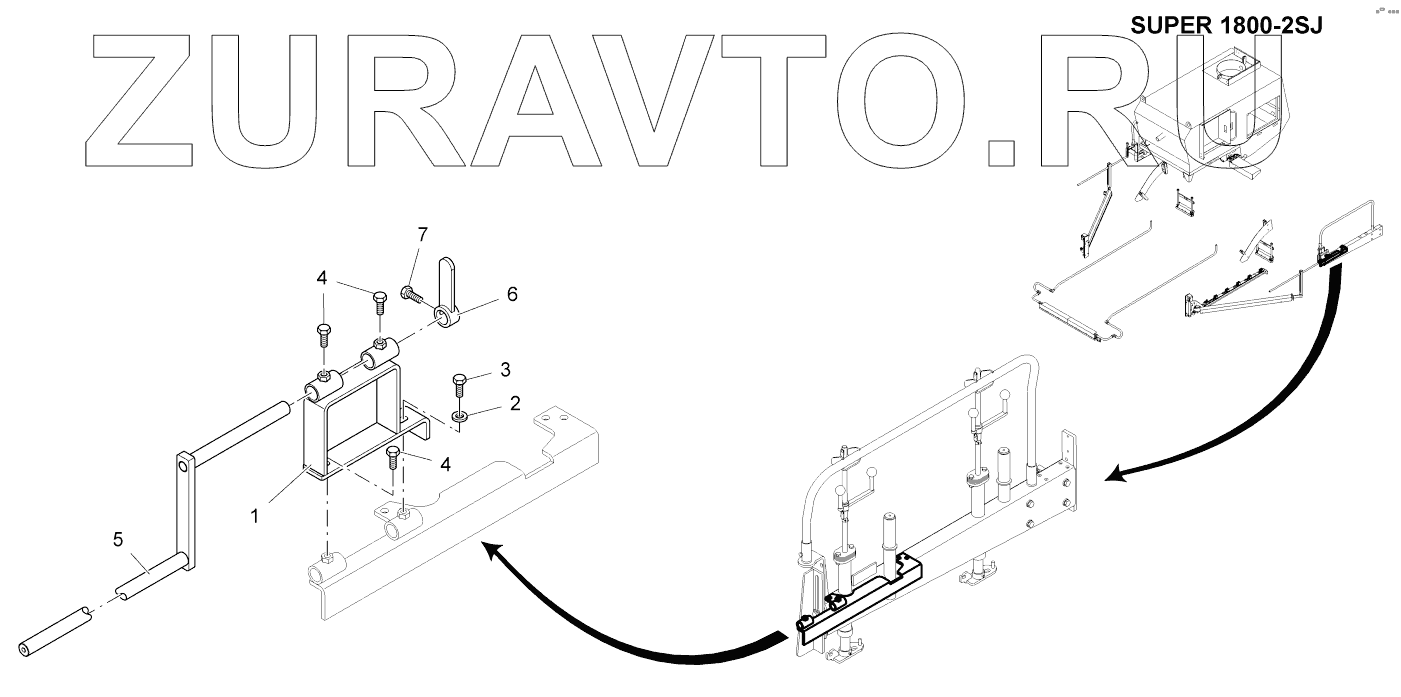 SUPER 1800-2SJ

ZURAVTO.RU

7
4
6
3
2
4
1
5