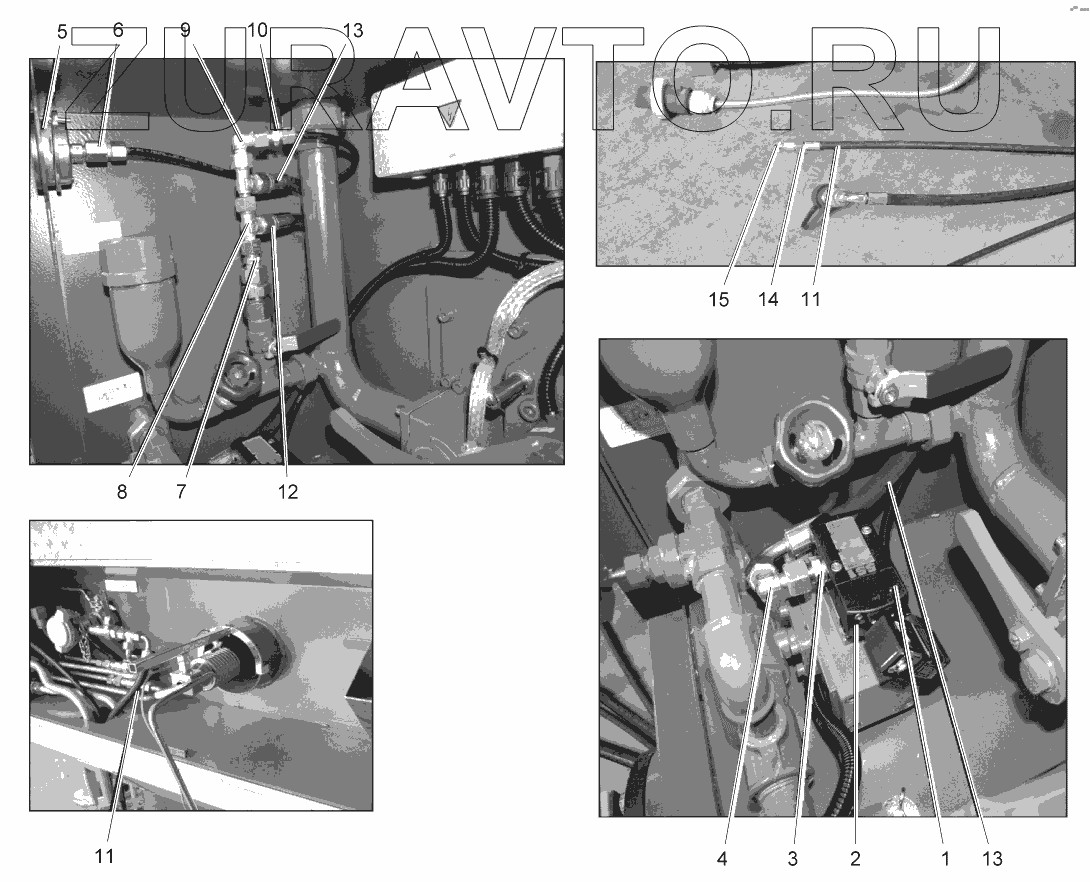 ZURAVTO.RU

5 6 9 10 13

8 7 12

15 14 11

11

4 3 2 1 13