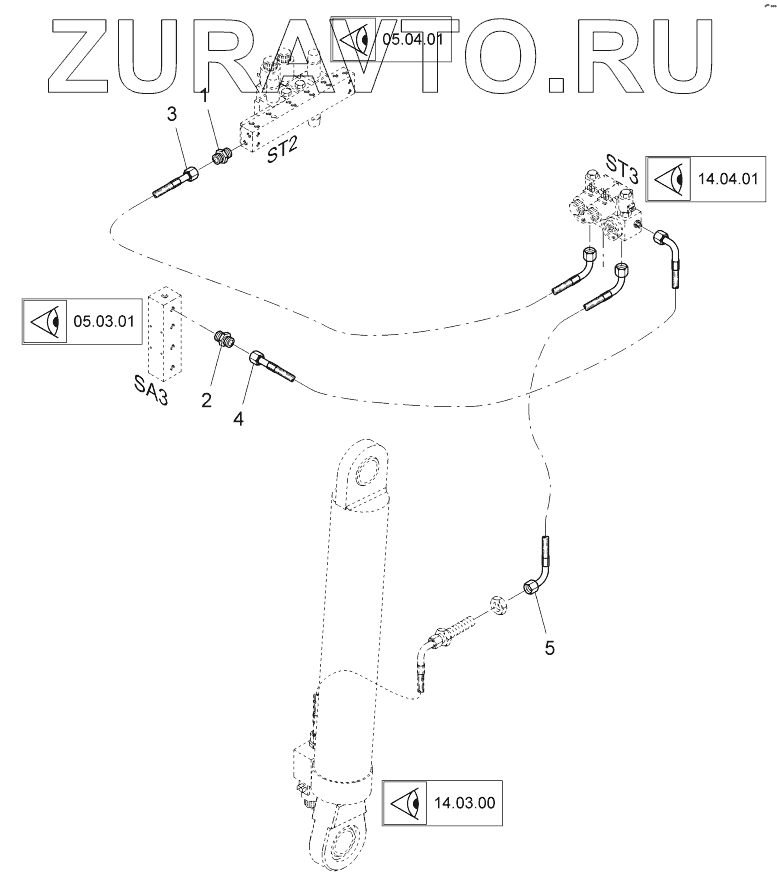 ZURAVTO.RU

05.04.01

3

1

ST2

ST3

14.04.01

05.03.01

SA3

2

4

5

14.03.00