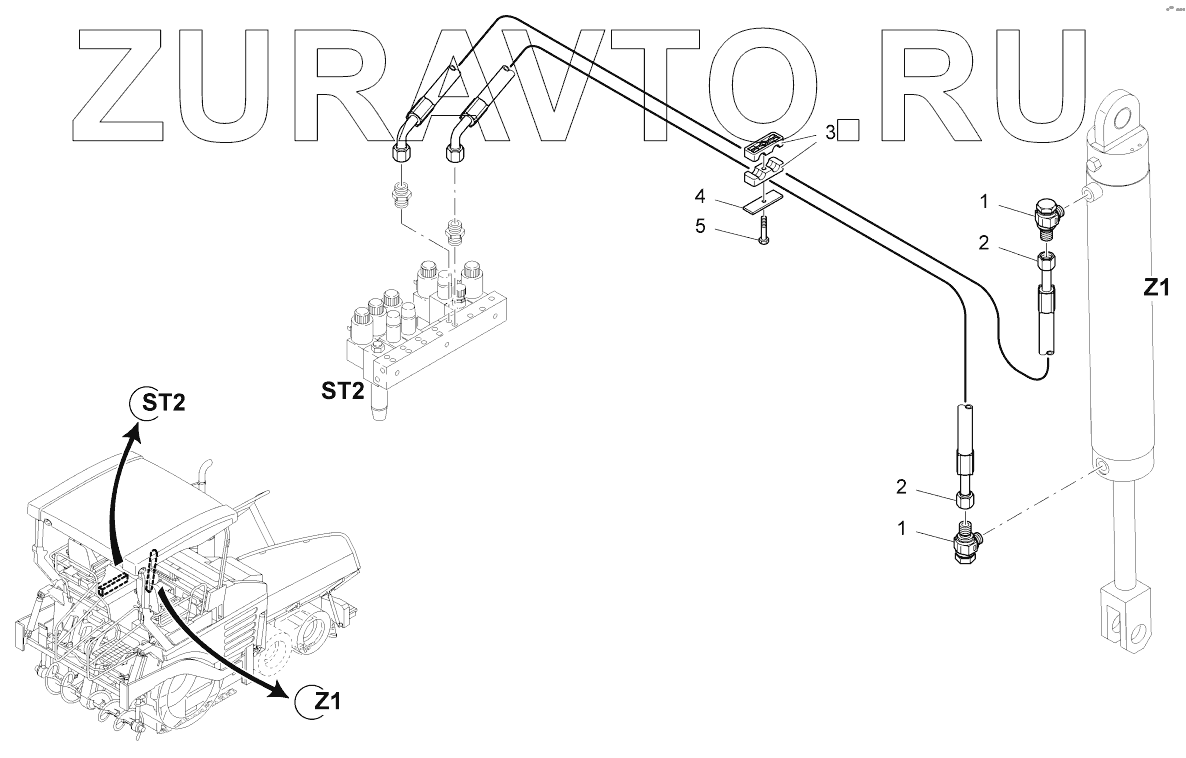 ZURAVTO.RU

3
4
5
1
2
Z1
ST2
ST2
2
1
Z1