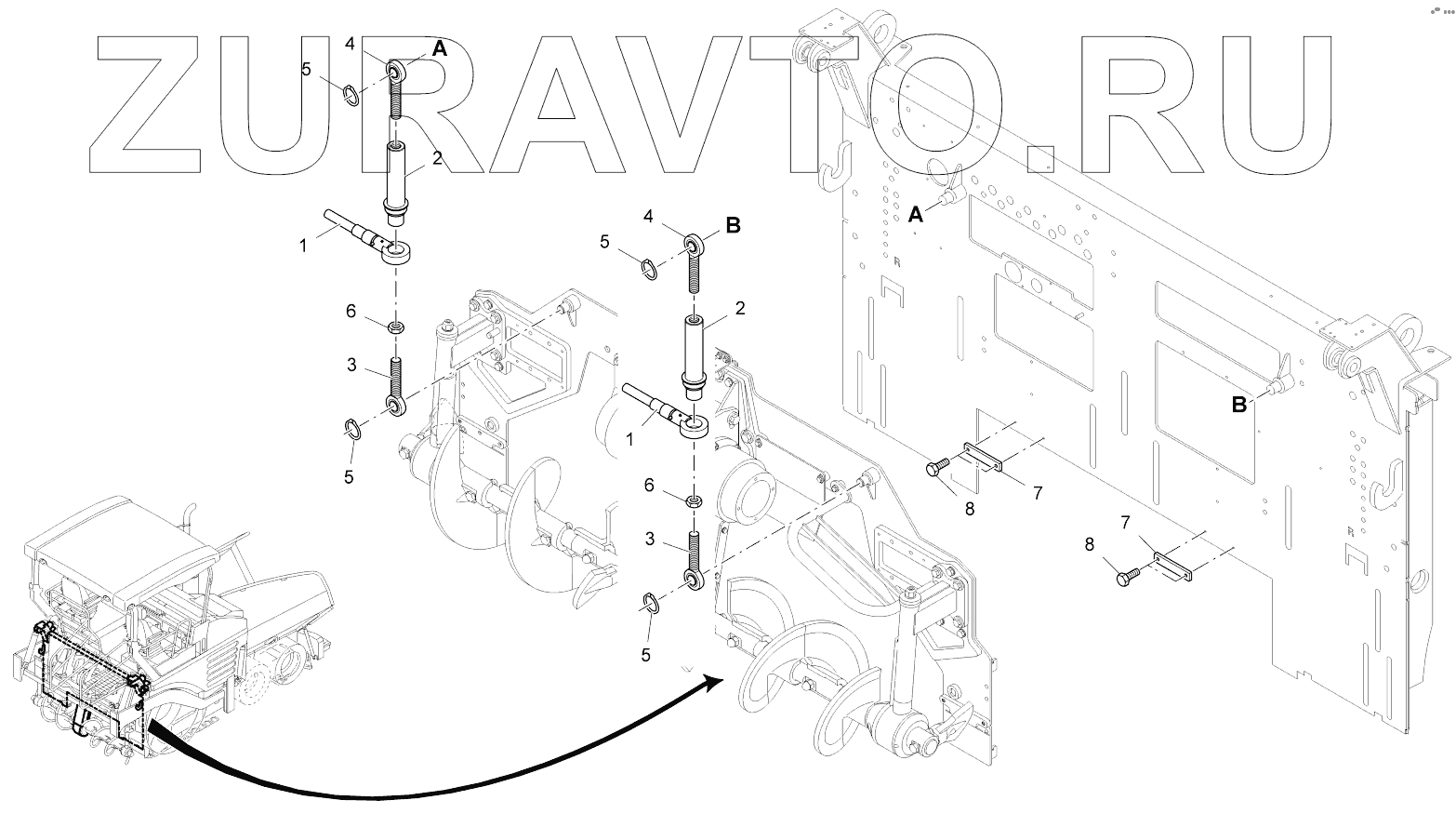 ZURAVTO.RU

4
A
5
2
1
6
3
5
4
B
5
2
1
6
3
5
A
B
8
7
7
8