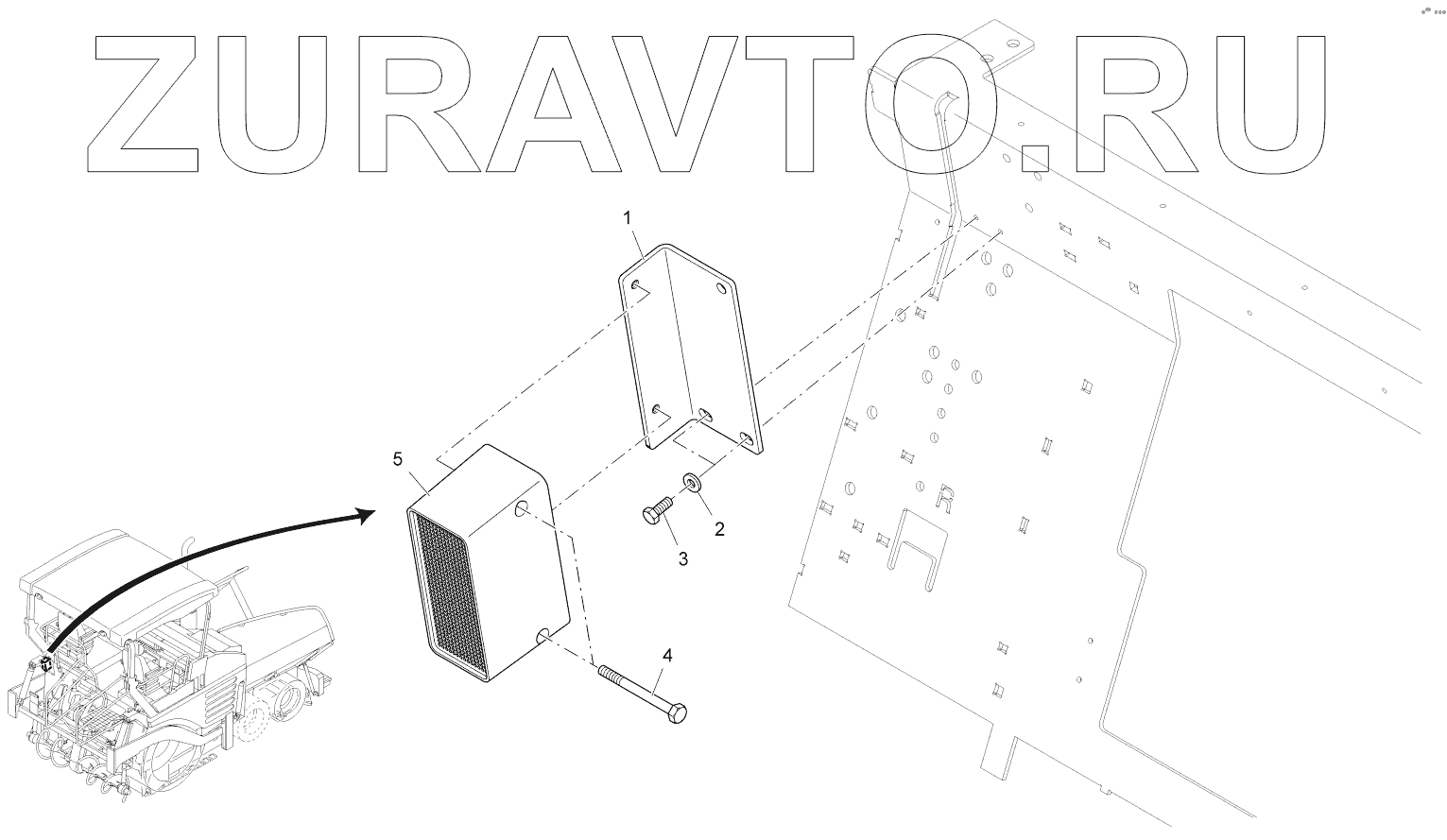 ZURAVTO.RU

1

5

2

3

4