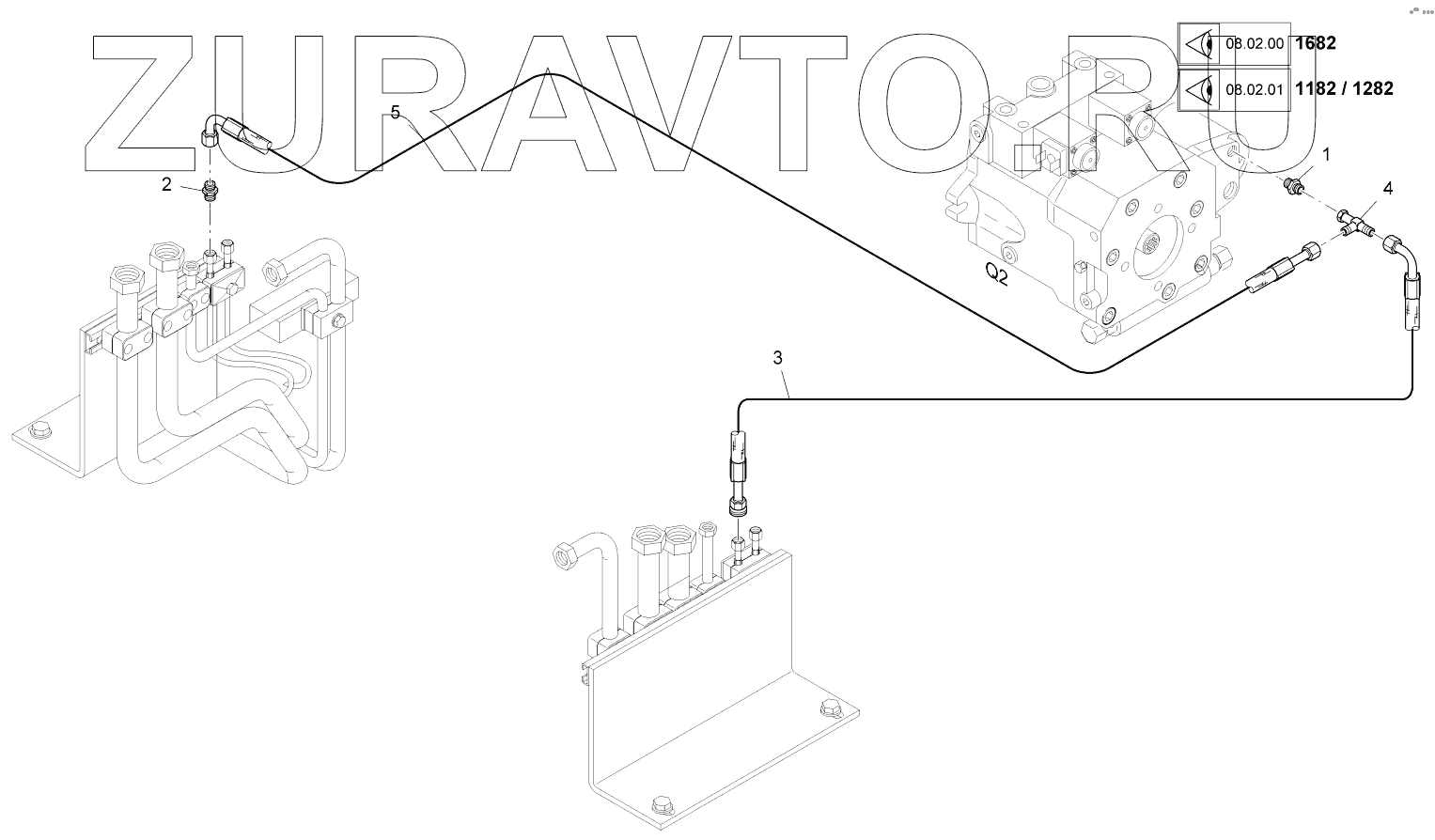 ZURAVTO.RU

08.02.00 1682

08.02.01 1182 / 1282

5

2

1

4

Q2

3