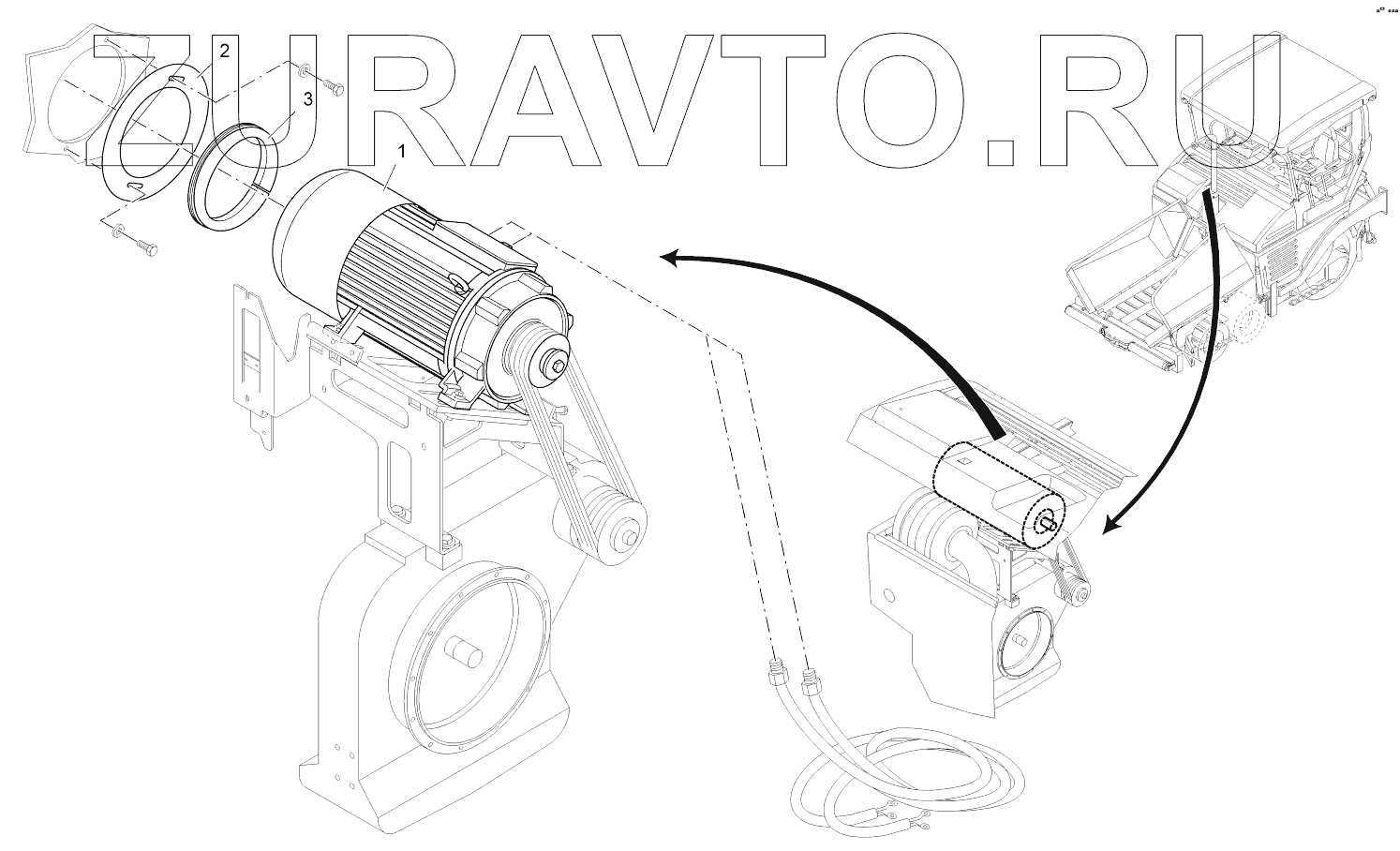 ZURAVTO.RU

2

3

1