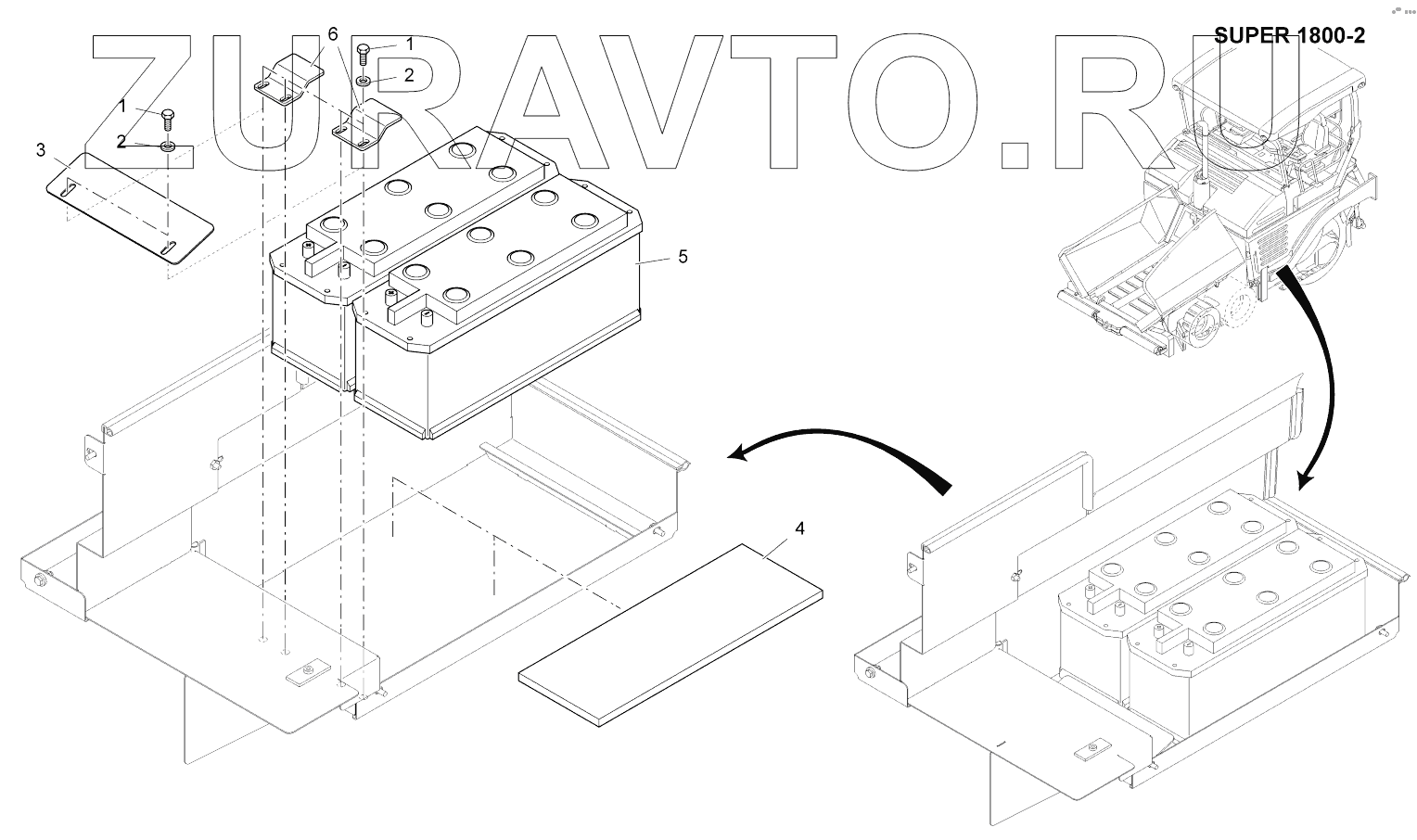 ZURAVTO.RU
SUPER 1800-2
6
1
2
1
2
3
5
4