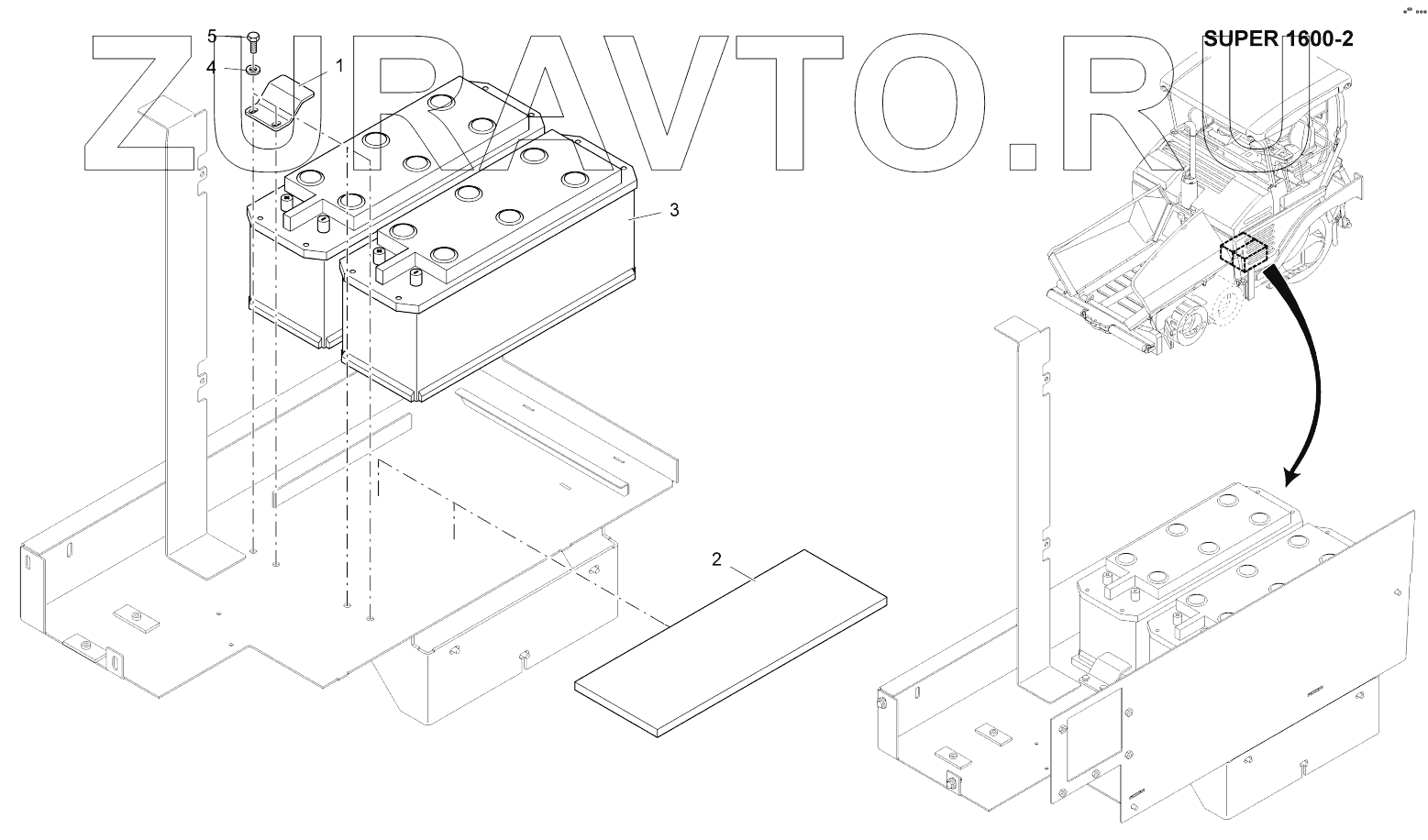 ZURAVTO.RU

SUPER 1600-2

5
4
1
3
2