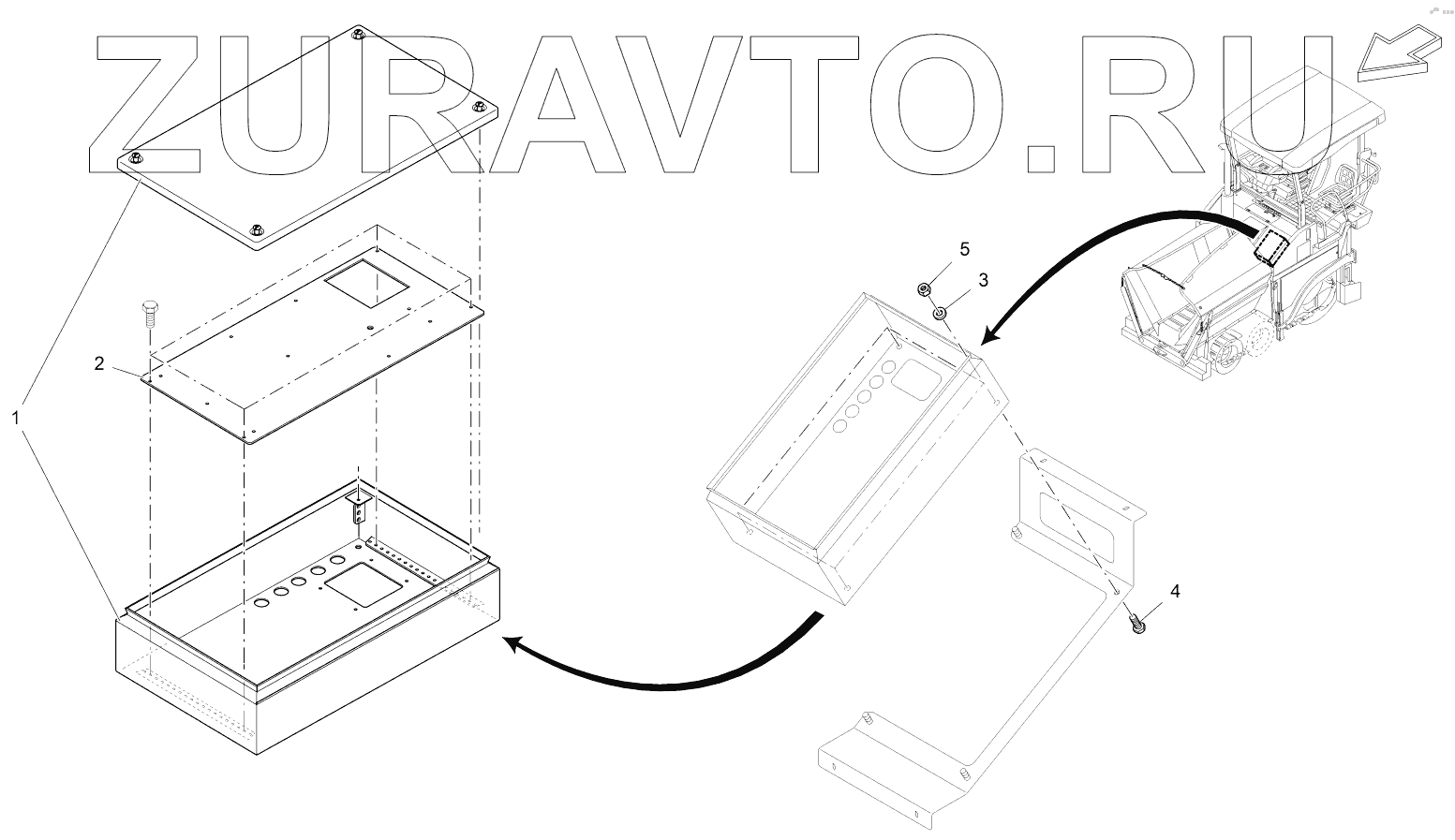 ZURAVTO.RU

5
3
2
1
4