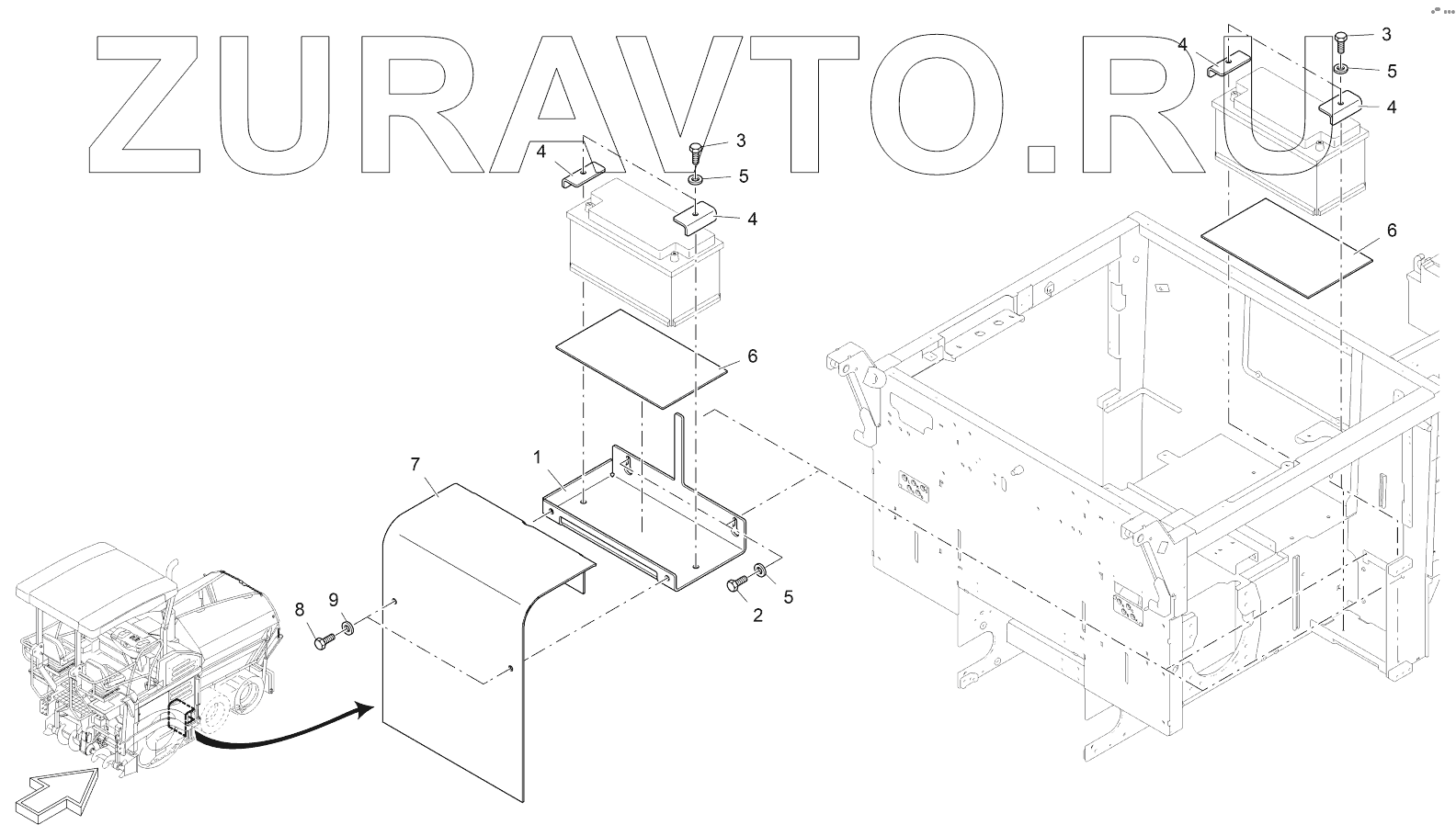 ZURAVTO.RU

4
3
5
4
6

4
3
5
4
6

7
1
8
9
2
5